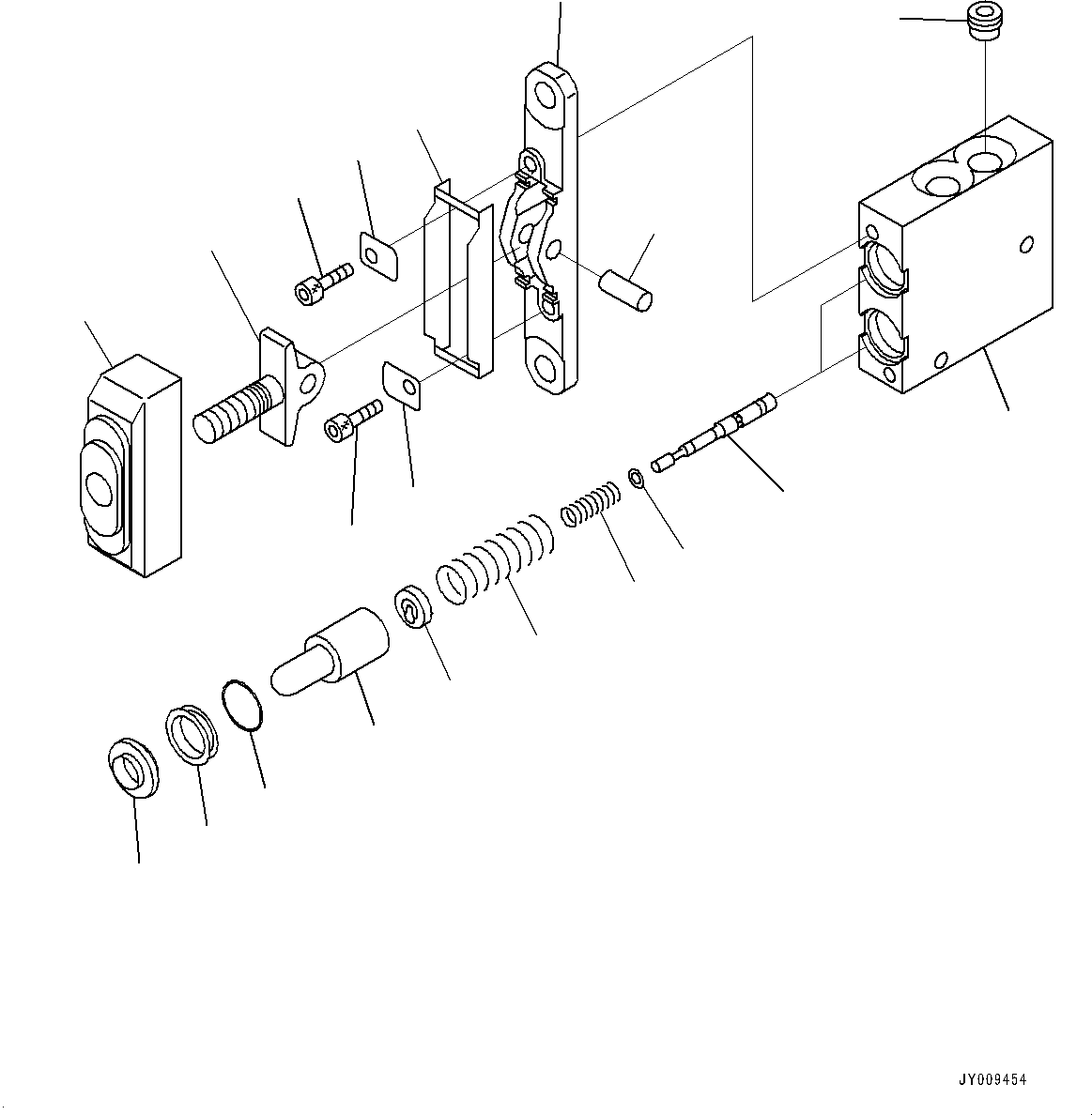 JY009454