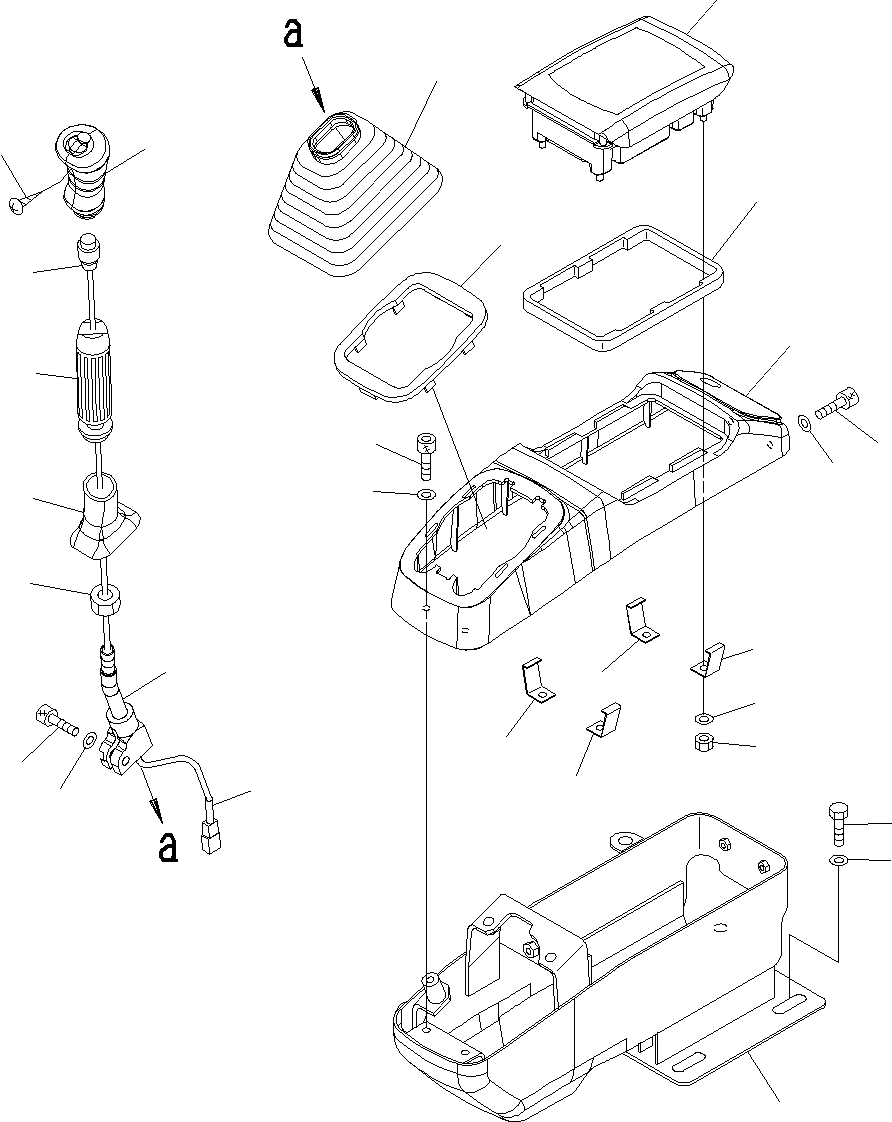 a

a