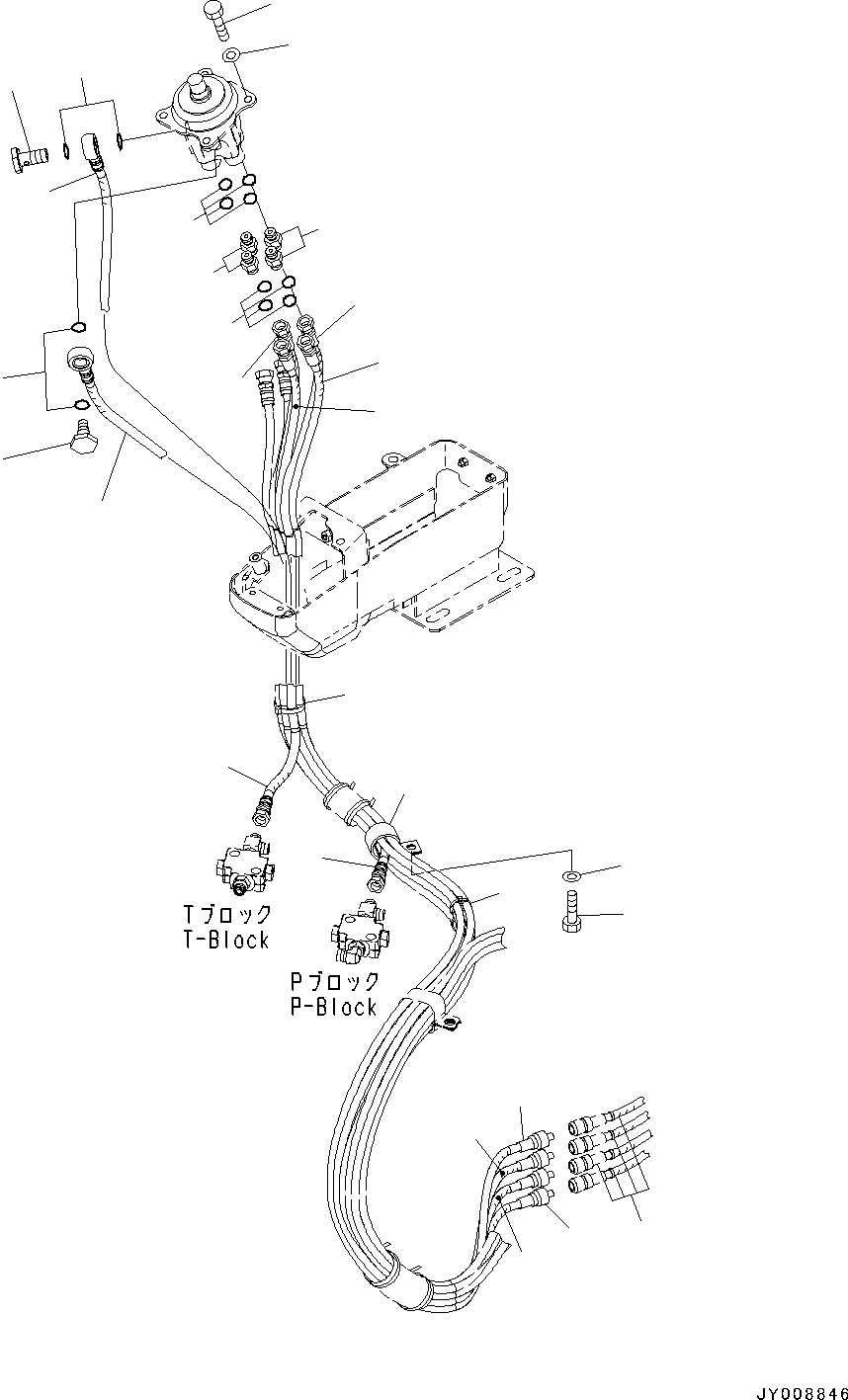 Tブロック
T-Block

Pブロック
P-Block

JY008846