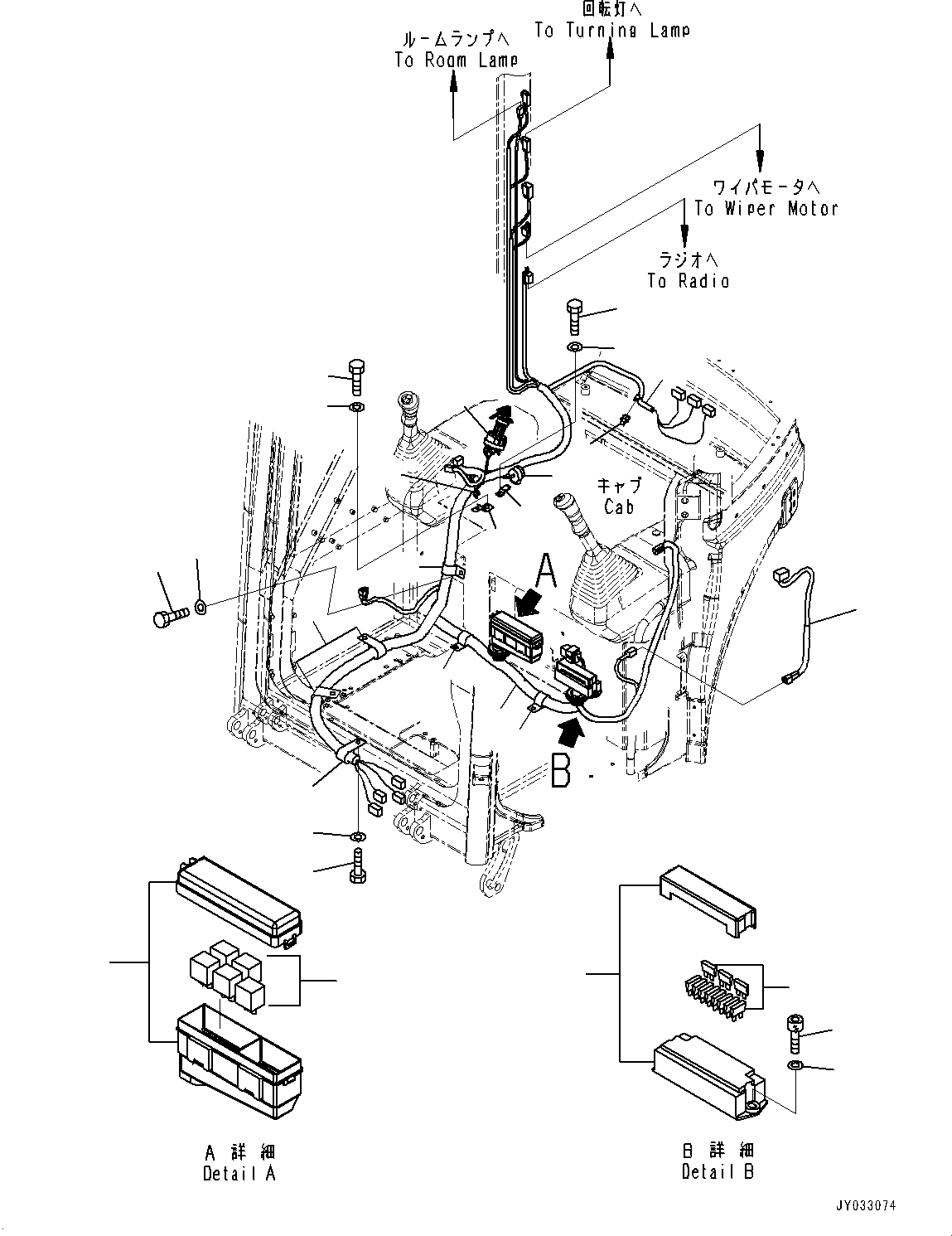 回転灯へ
To Turning Lamp

ルームランプへ
To Room Lamp

ワイパモータへ
To Wiper Motor

ラジオへ
To Radio

キャブ
Cab

A

B

A 詳 細
Detail A

B 詳 細
Detail B

JY033074