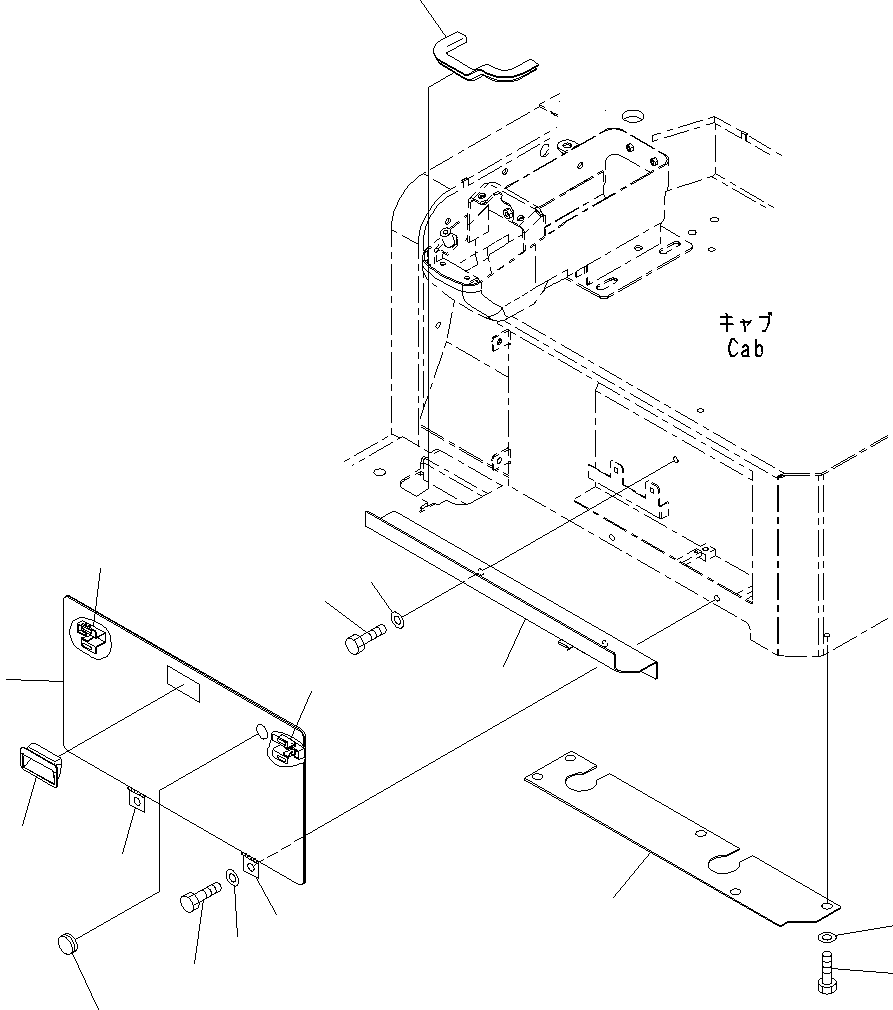 キャブ
Cab