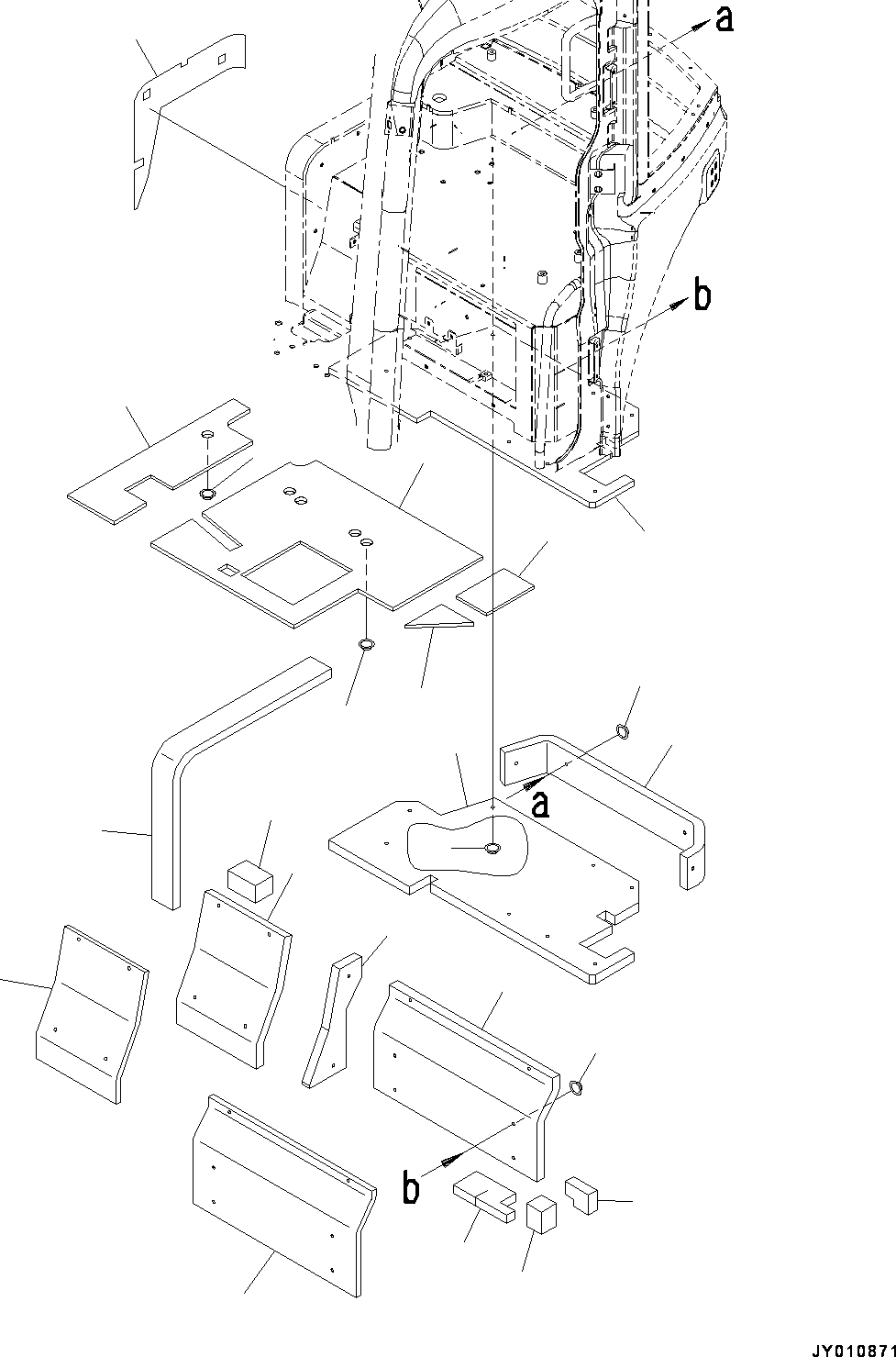 a
b
a
b
JY010871