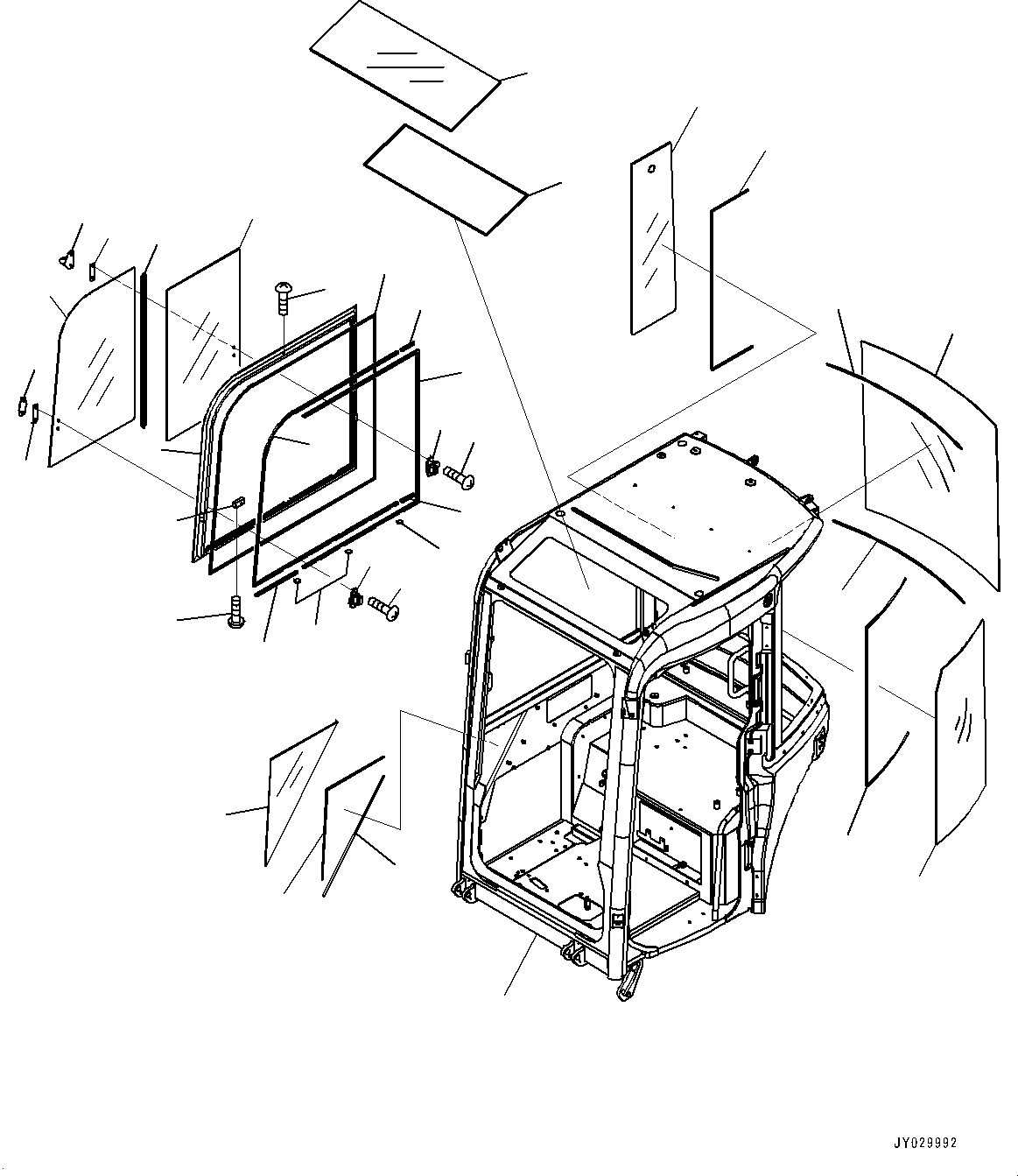 JY029992