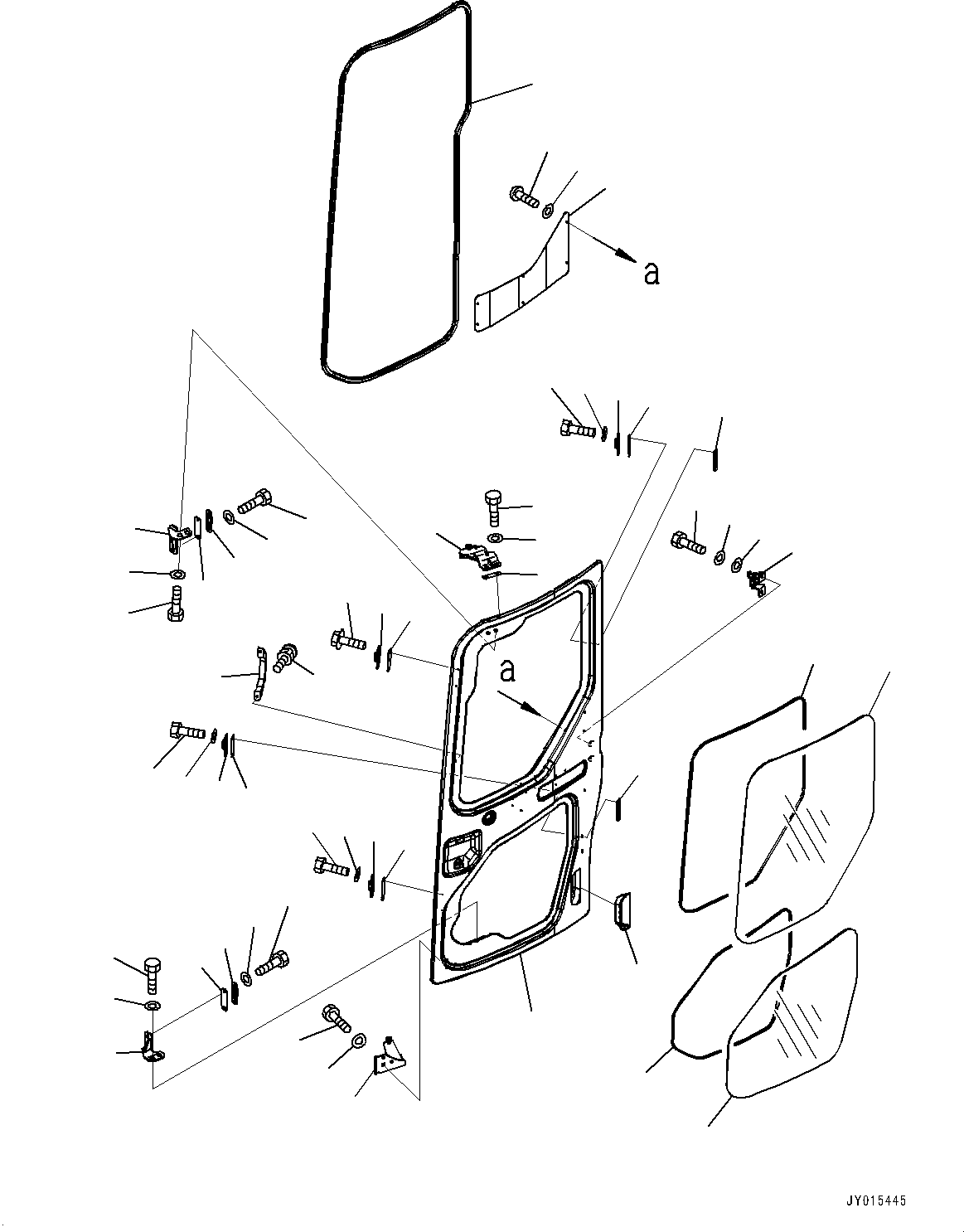 a

a

JY015445