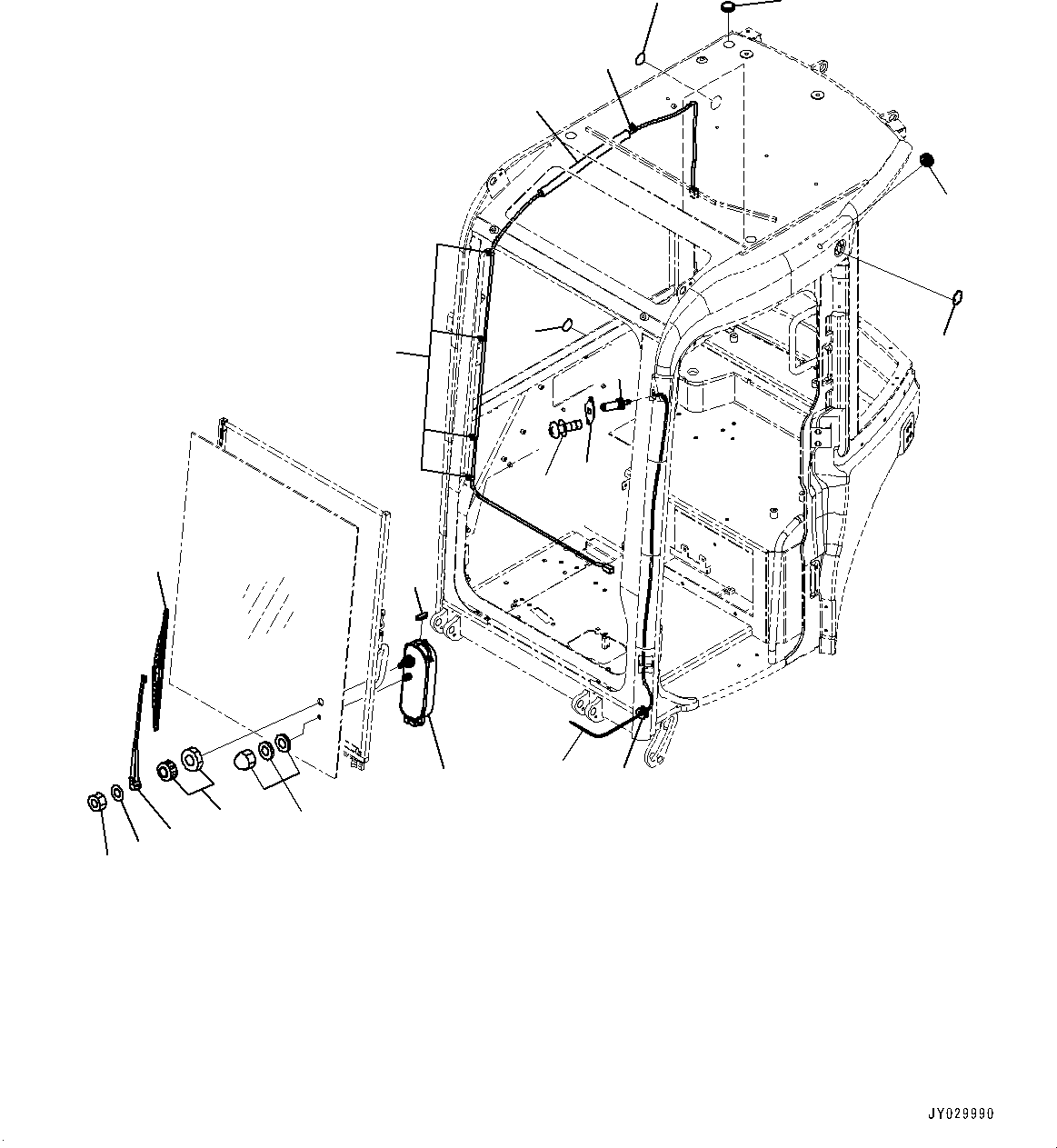 JY029990