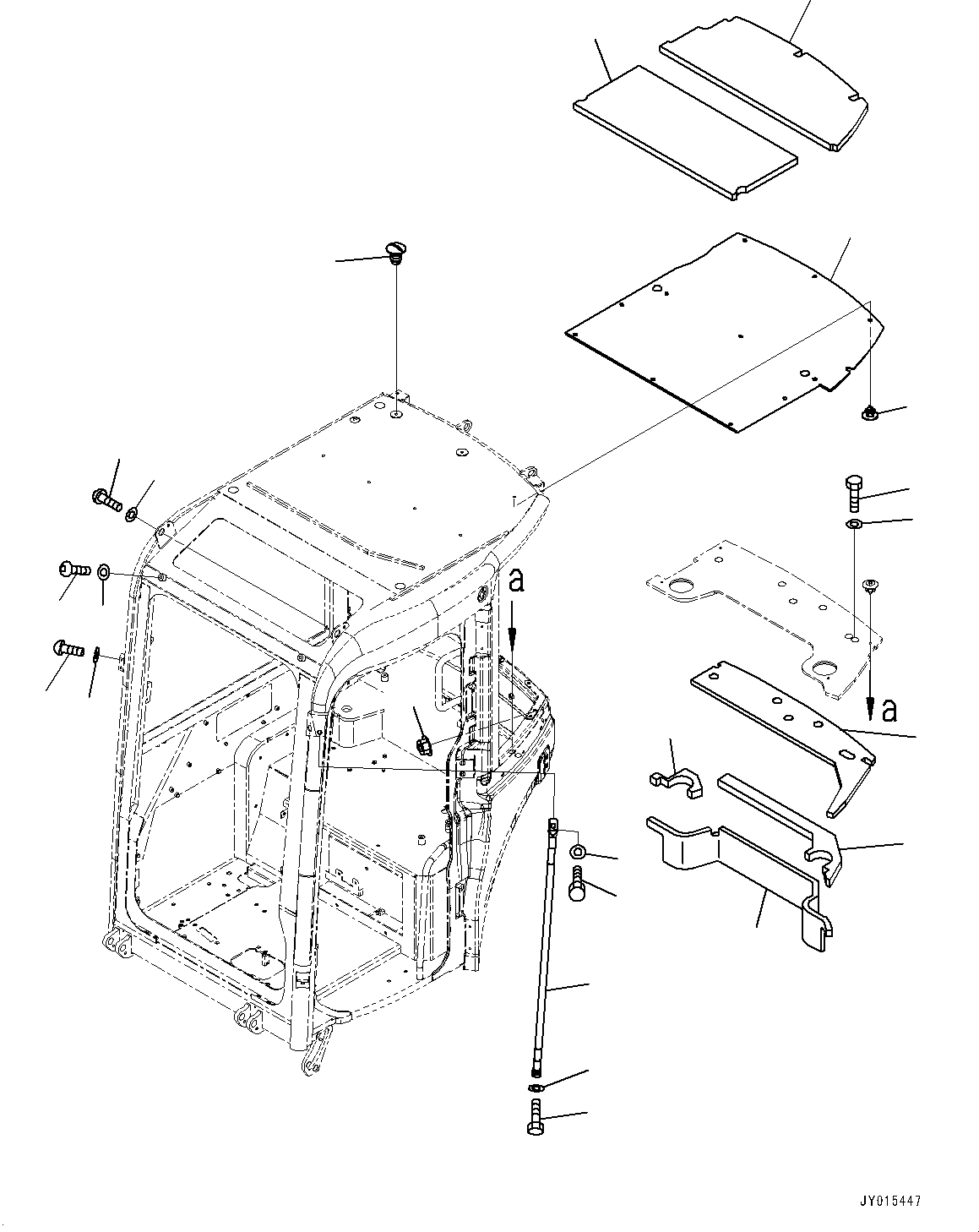 a

a

JY015447