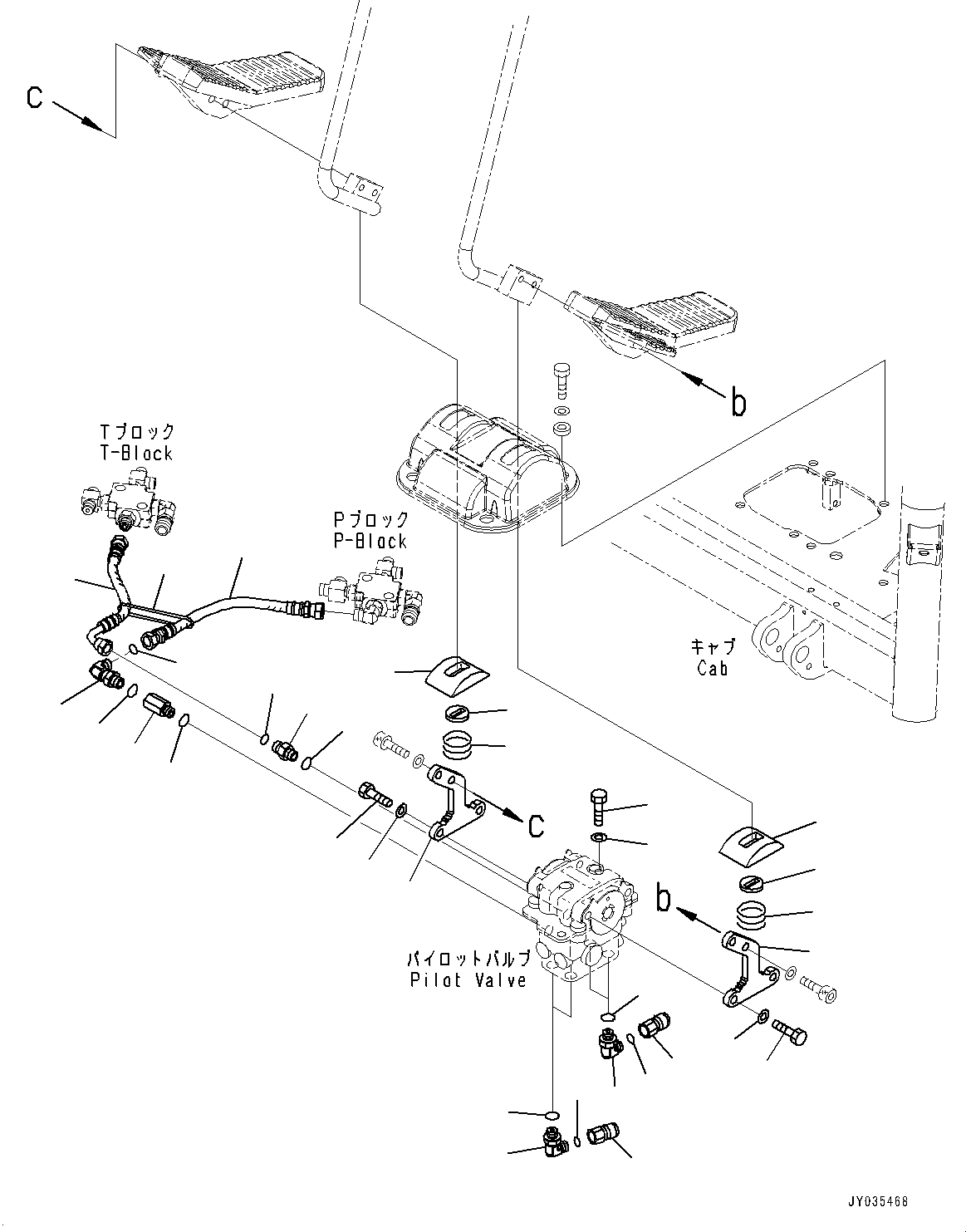 C

b

Tブロック
T-Block

Pブロック
P-Block

キャブ
Cab

C

b

パイロットバルブ
Pilot Valve

JY035468