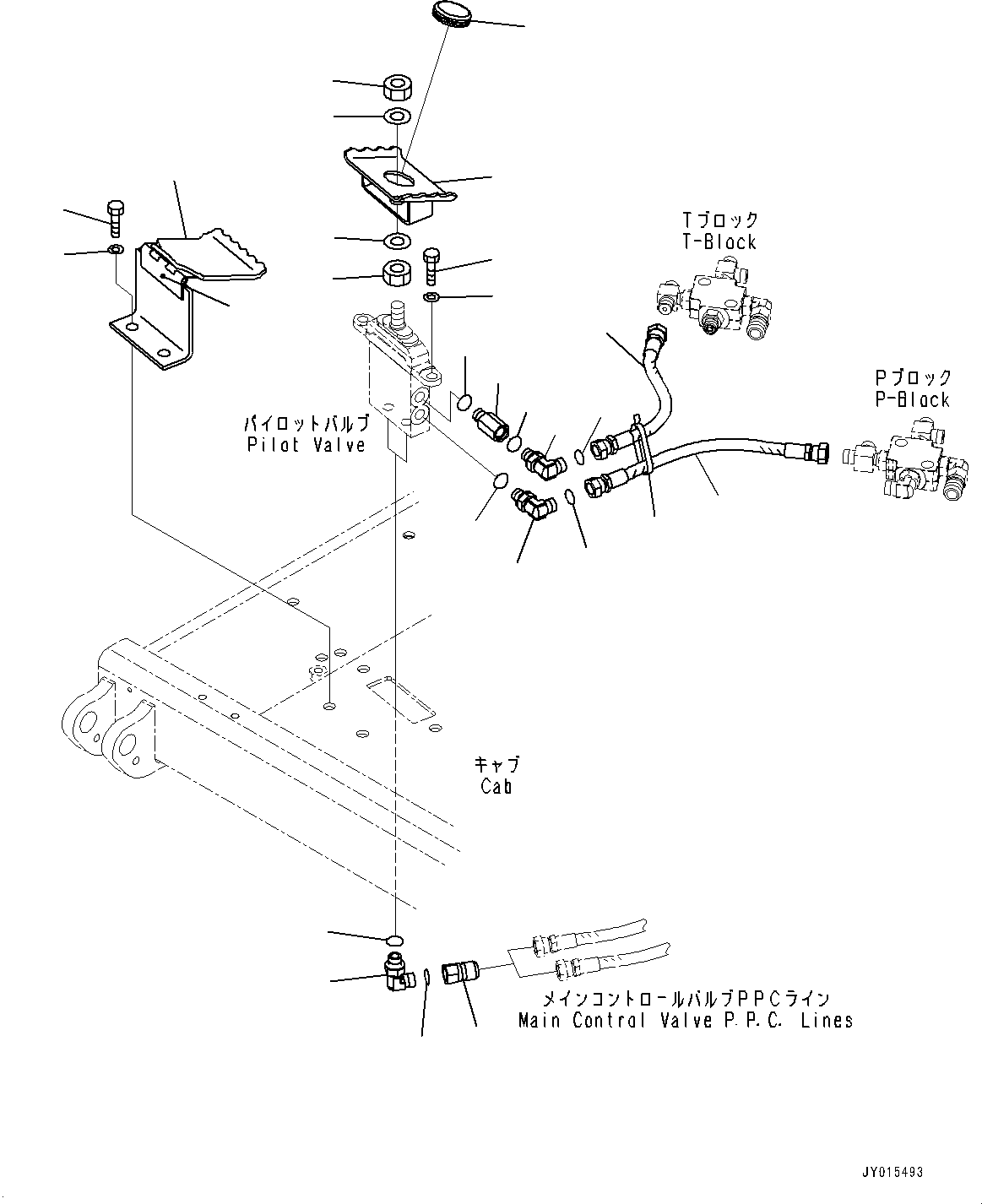 Tブロック
T-Block

Pブロック
P-Block

パイロットバルブ
Pilot Valve

キャブ
Cab

メインコントロールバルブPPCライン
Main Control Valve P.P.C. Lines

JY015493