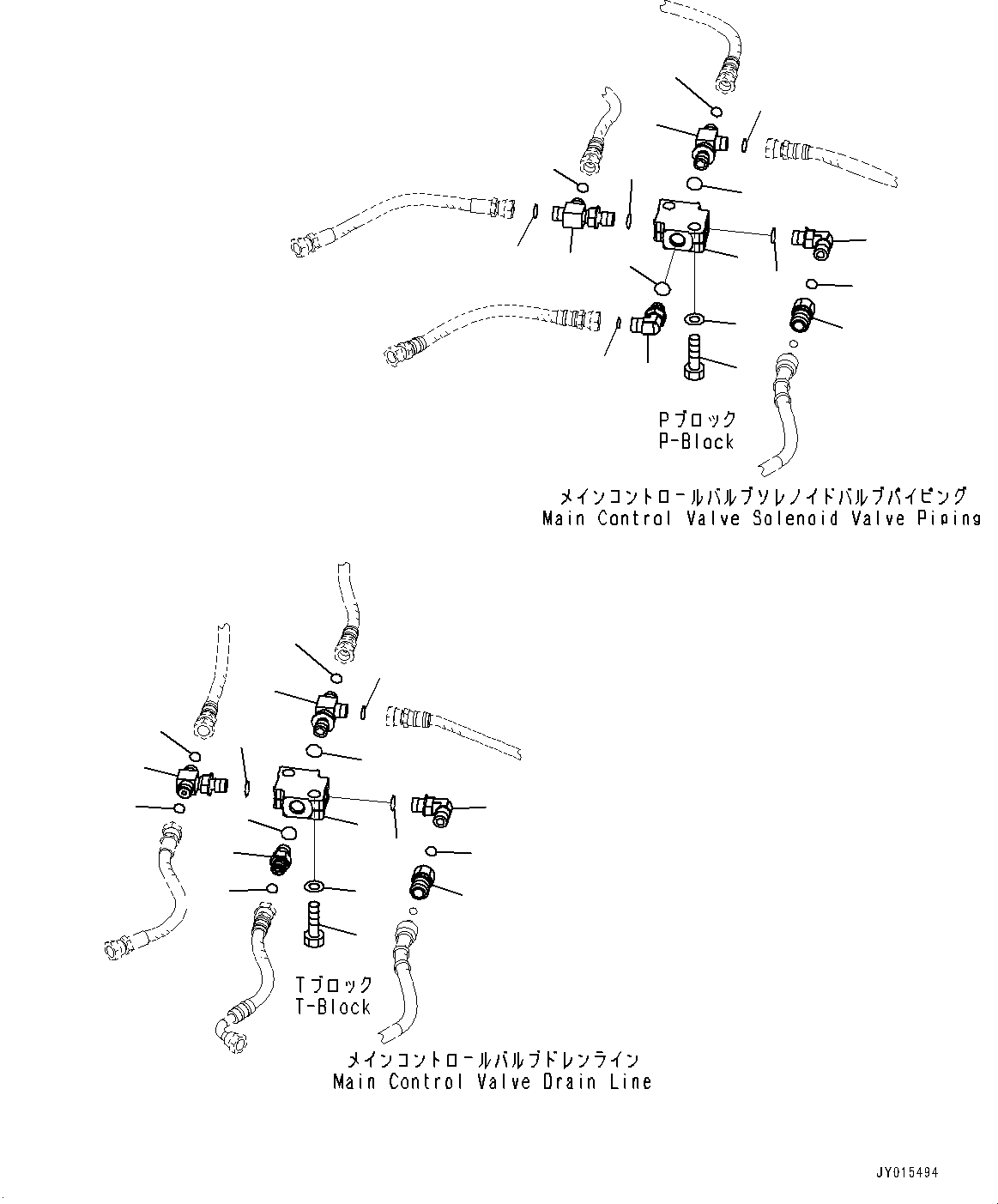 Pブロック
P-Block

メインコントロールバルブソレノイドバルブパイピング
Main Control Valve Solenoid Valve Piping

Tブロック
T-Block

メインコントロールバルブドレンライン
Main Control Valve Drain Line

JY015494