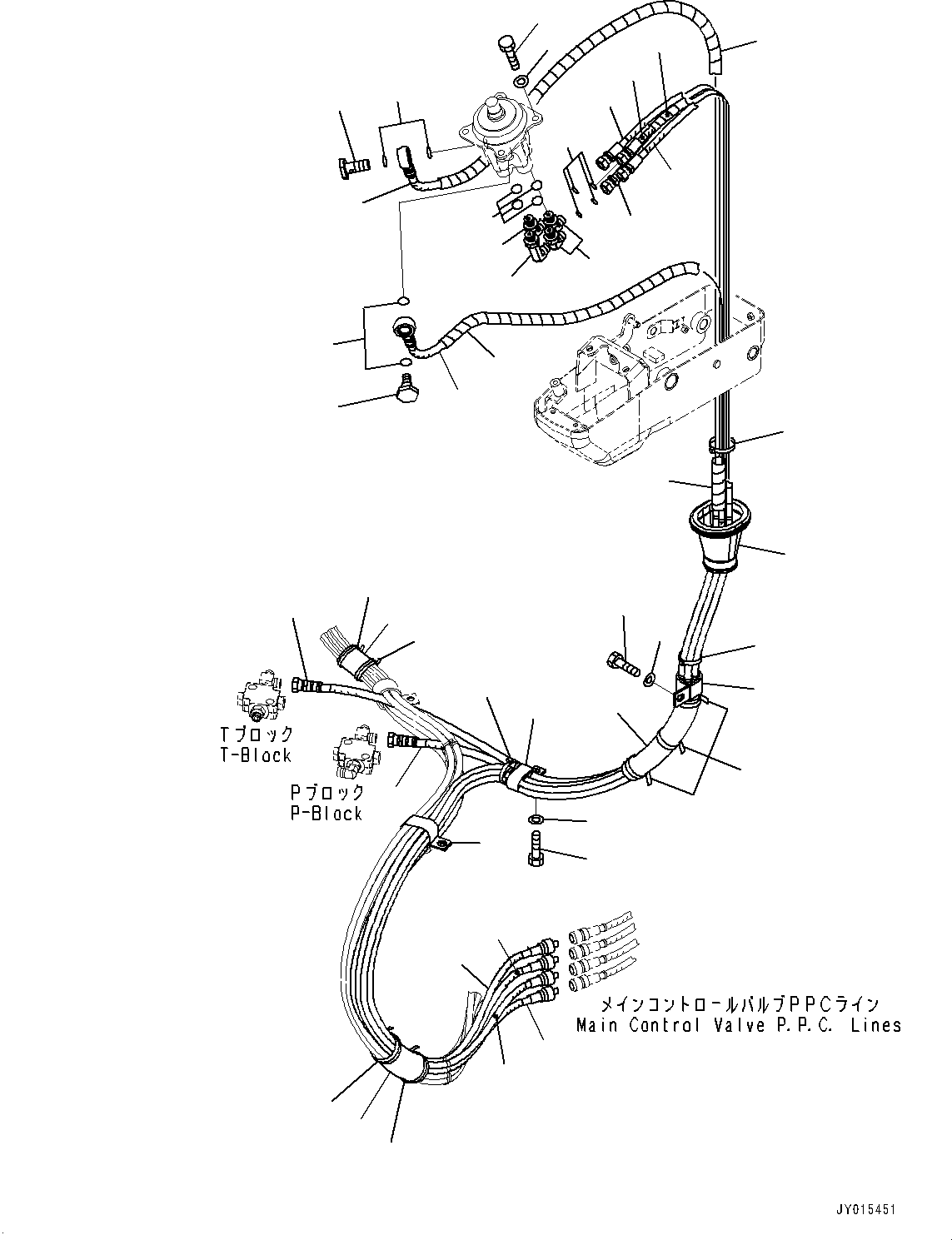 Tブロック
T-Block

Pブロック
P-Block

メインコントロールバルブPPCライン
Main Control Valve P.P.C. Lines

JY015451