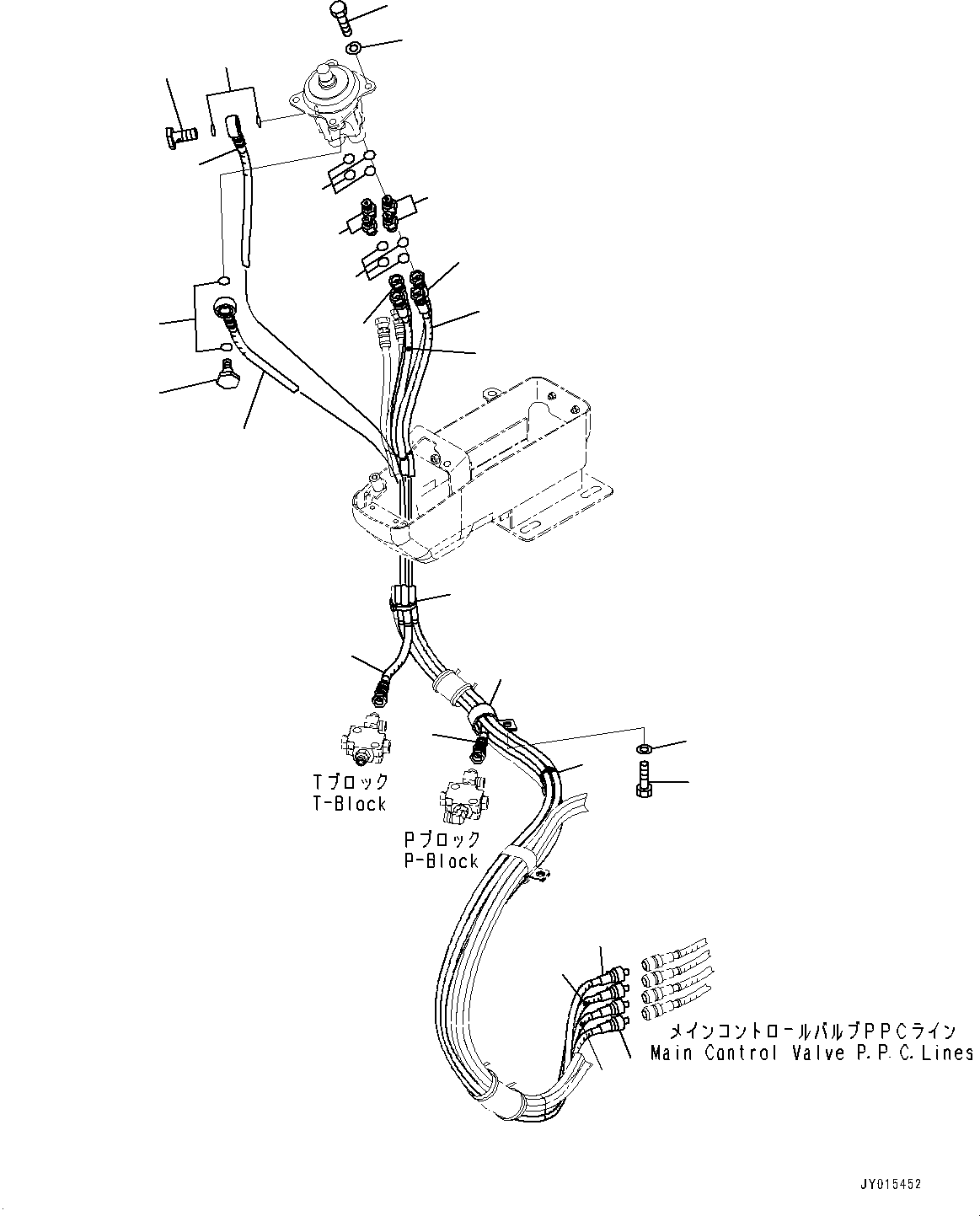 Tブロック
T-Block

Pブロック
P-Block

メインコントロールバルブPPCライン
Main Control Valve P.P.C.Lines

JY015452