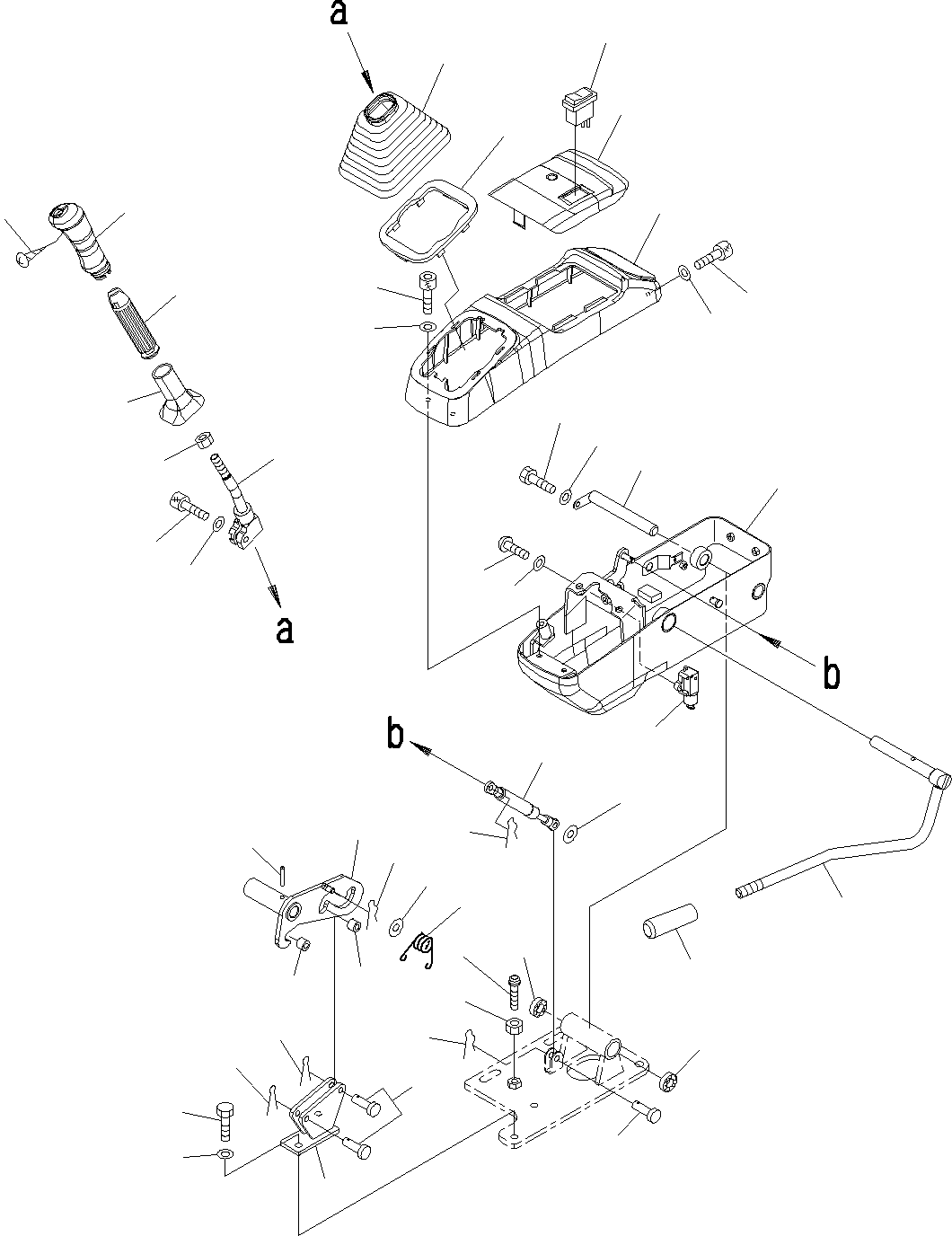 a

a

b

b