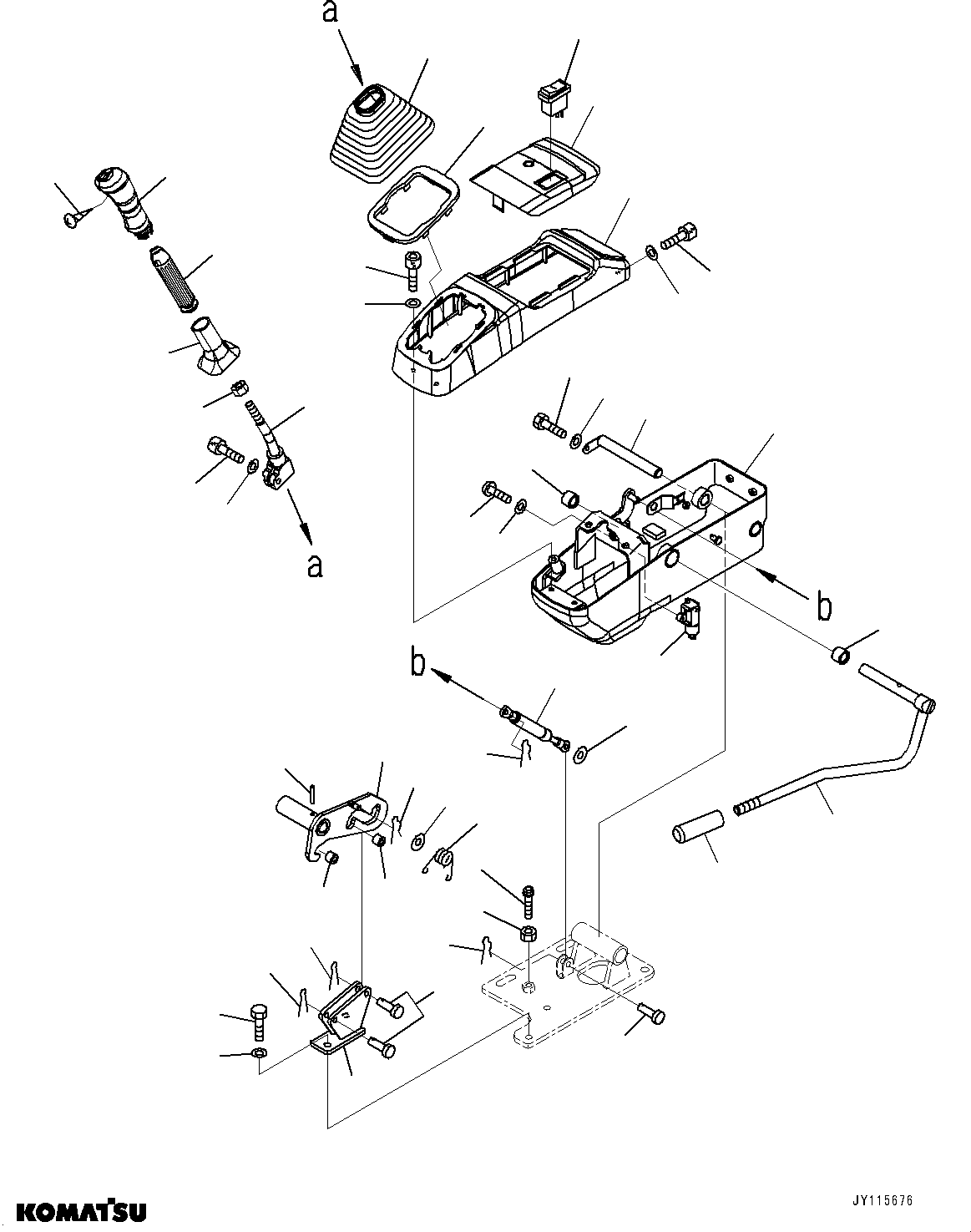 a

a

b

b

KOMATSU

JY115676