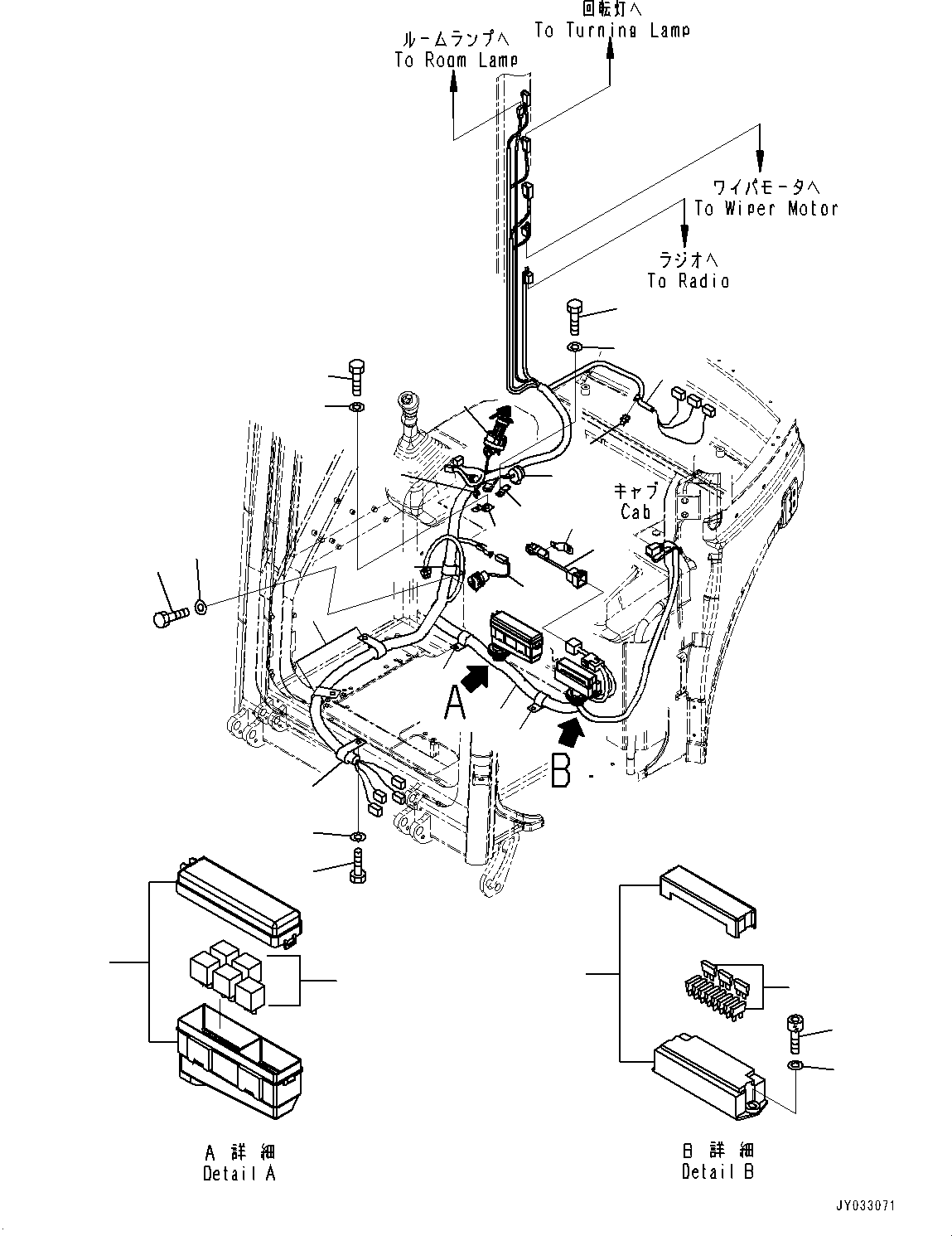 回転灯へ
To Turning Lamp

ルームランプへ
To Room Lamp

ワイパモータへ
To Wiper Motor

ラジオへ
To Radio

キャブ
Cab

A

B

A 詳 細
Detail A

B 詳 細
Detail B

JY033071