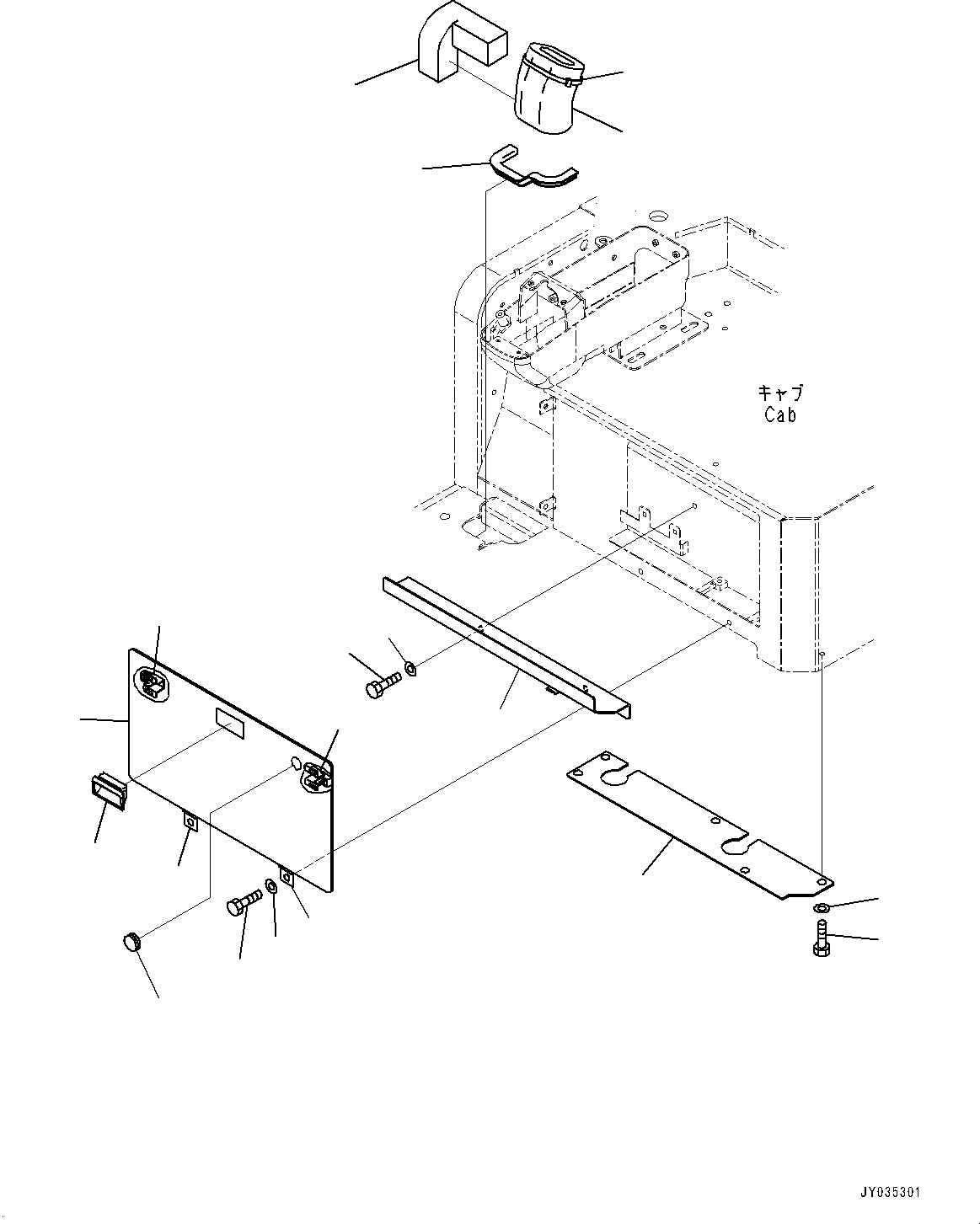 キャブ
Cab

JY035301