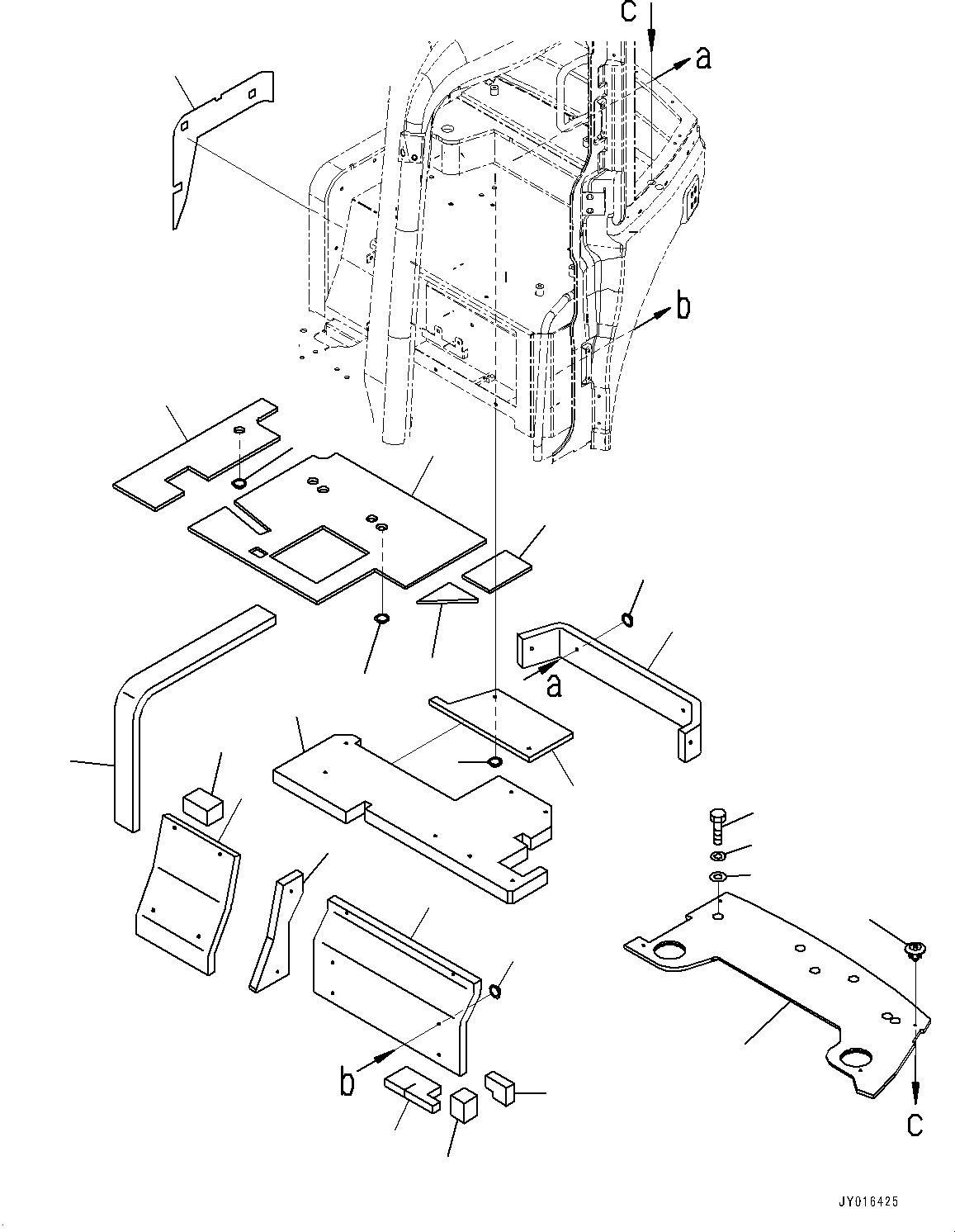 c
a
b
a
b
c
JY016425