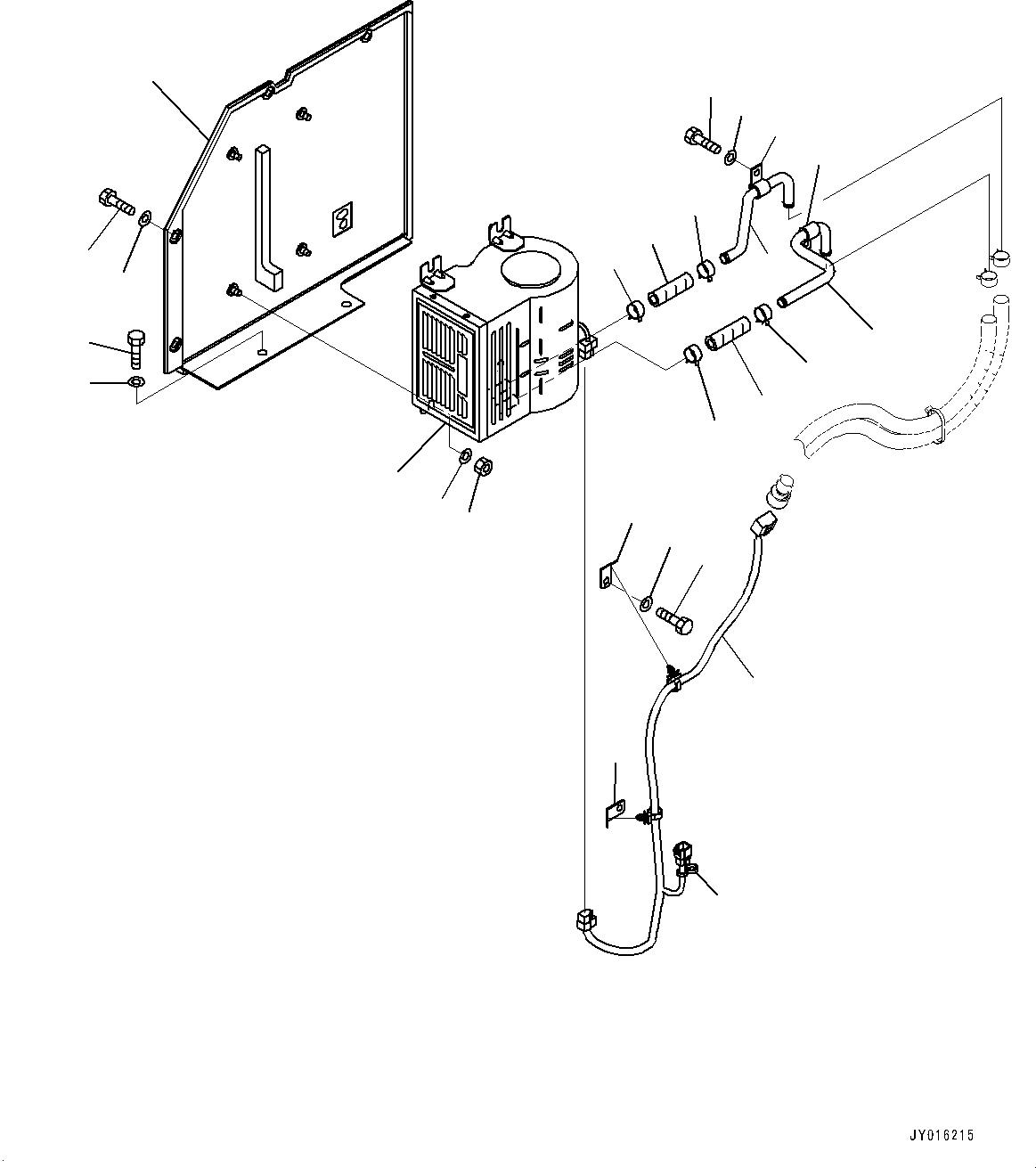 JY016215