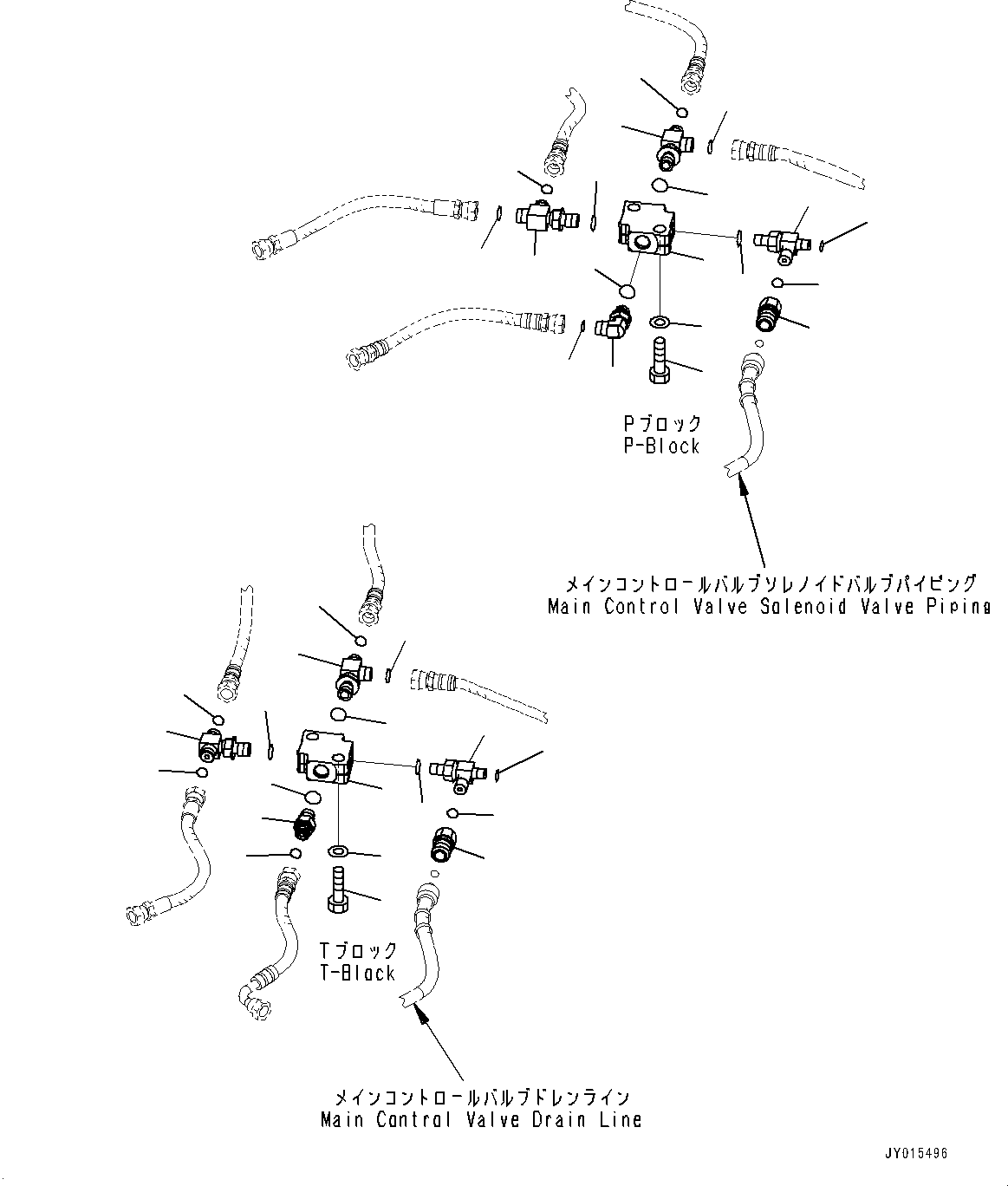 Pブロック
P-Block

メインコントロールバルブソレノイドバルブパイピング
Main Control Valve Solenoid Valve Piping

Tブロック
T-Block

メインコントロールバルブドレンライン
Main Control Valve Drain Line

JY015496