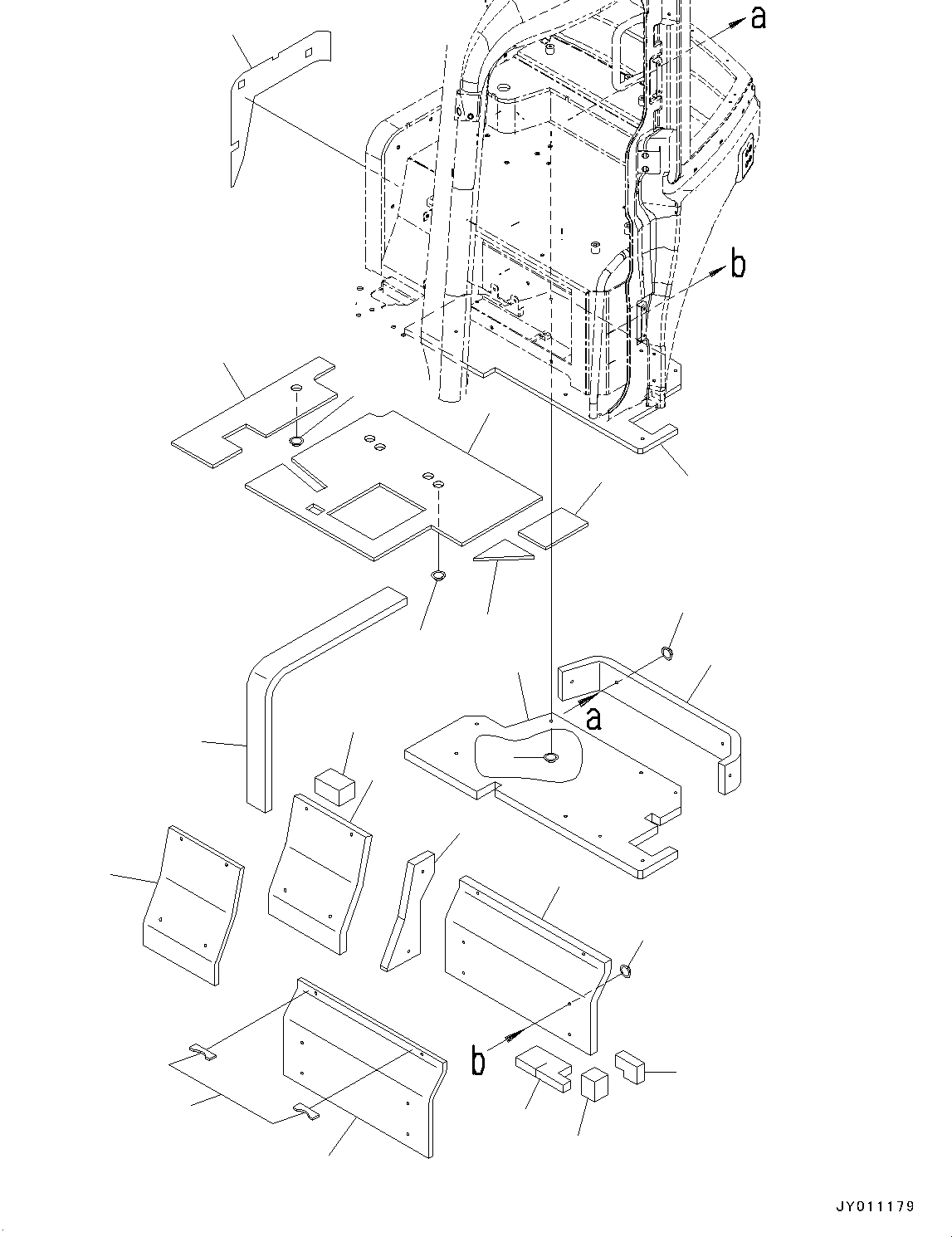 a

b

a

b

JY011179