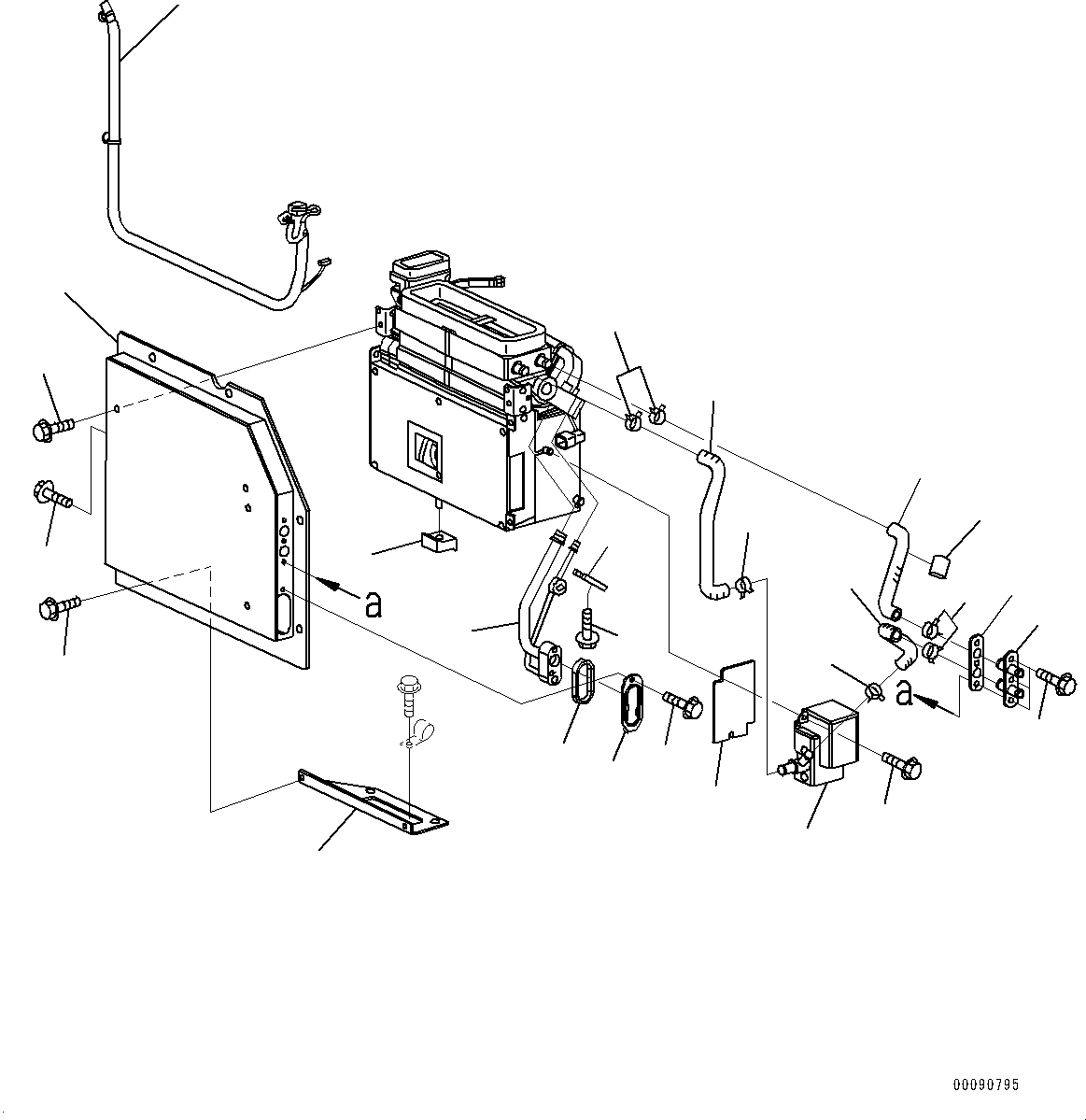 a

a

00090795