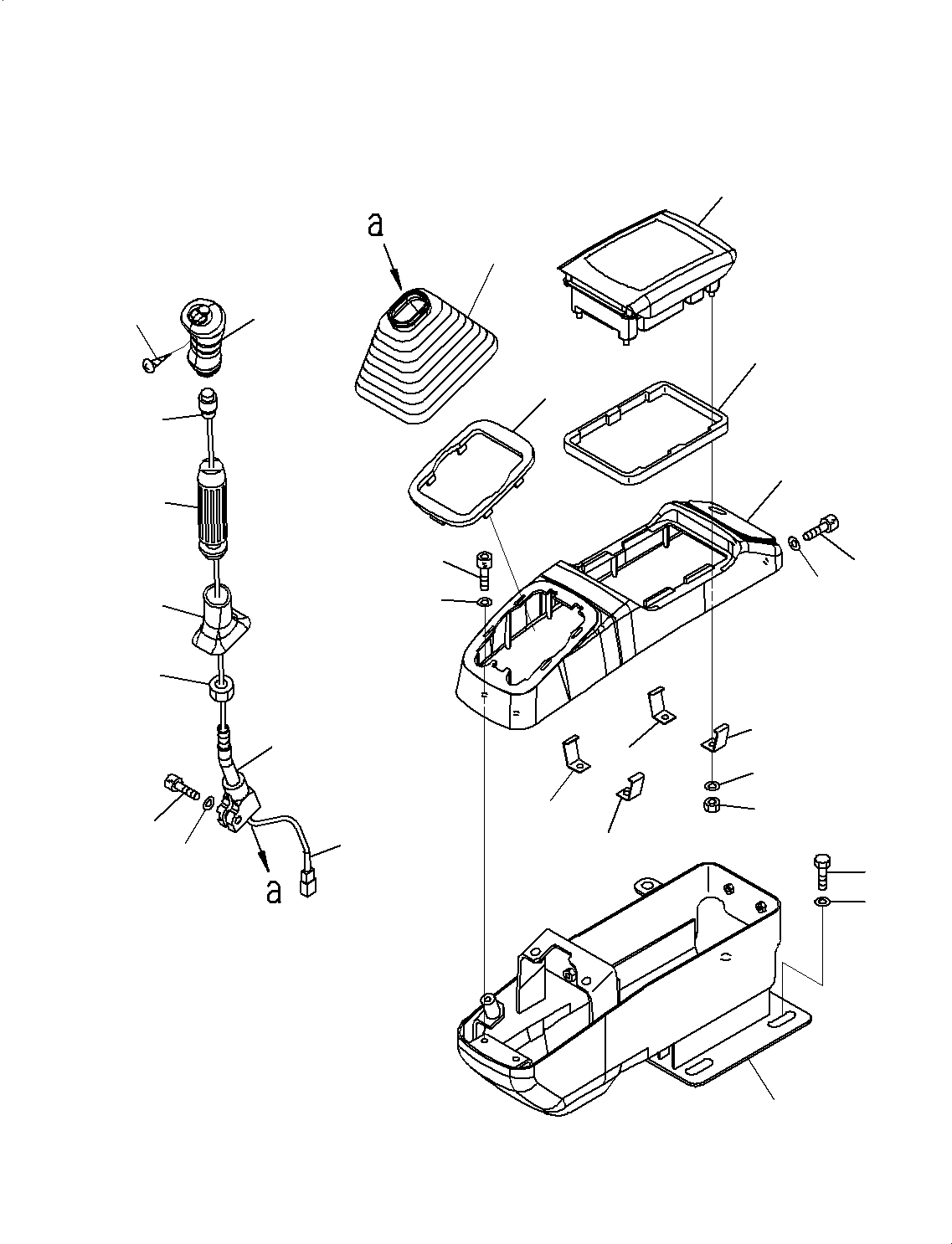 a

a