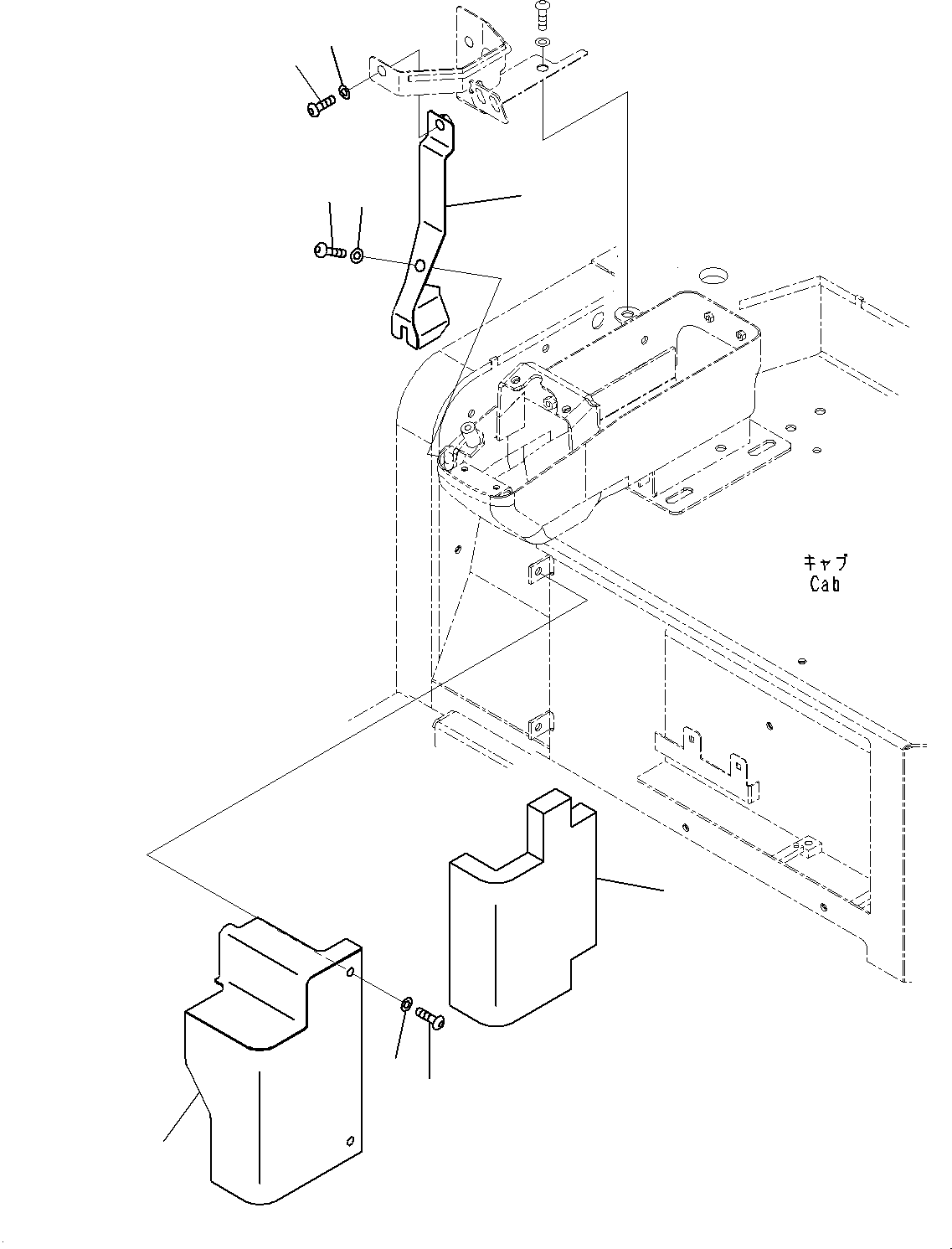 キャブ
Cab