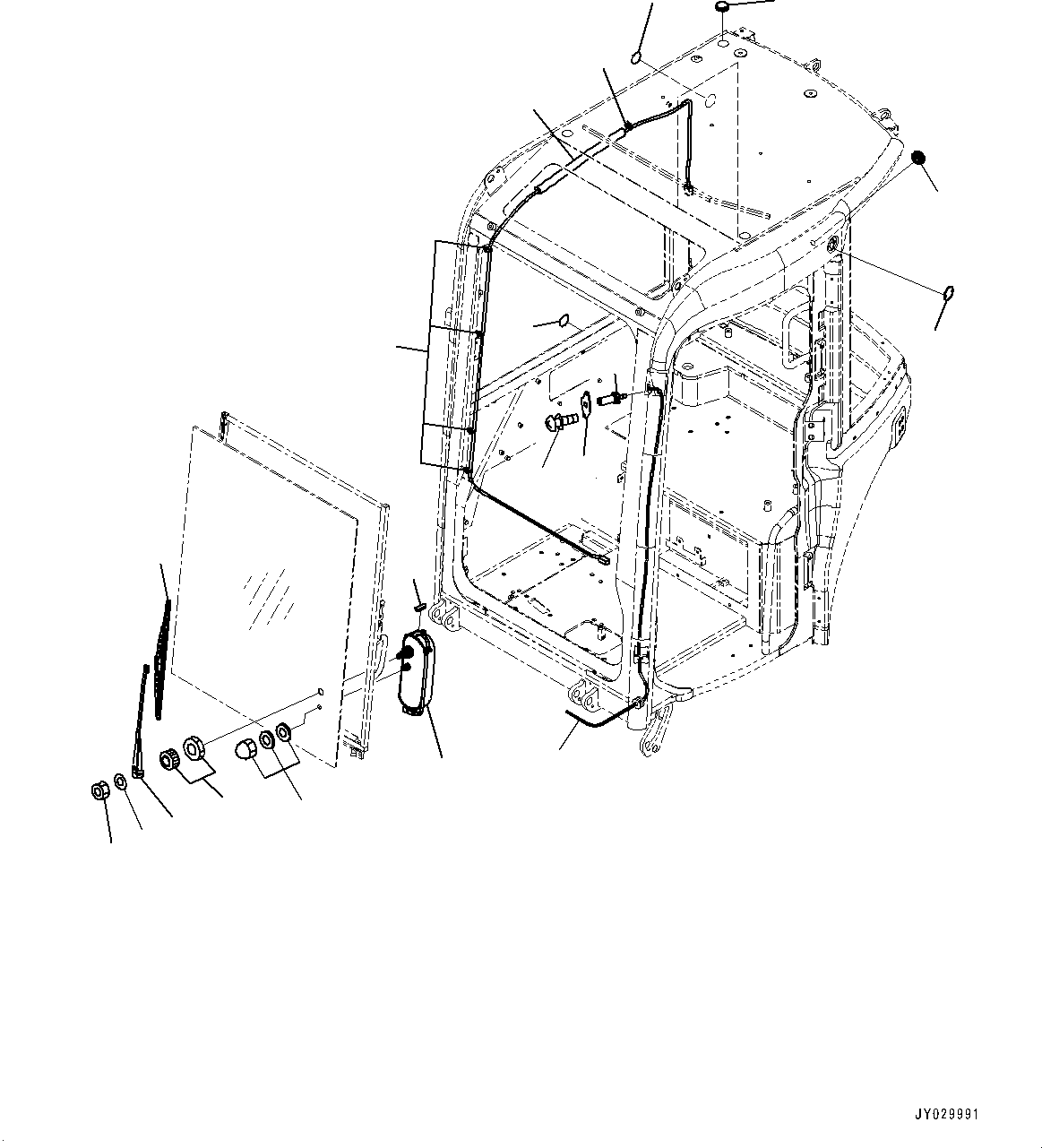 JY029991