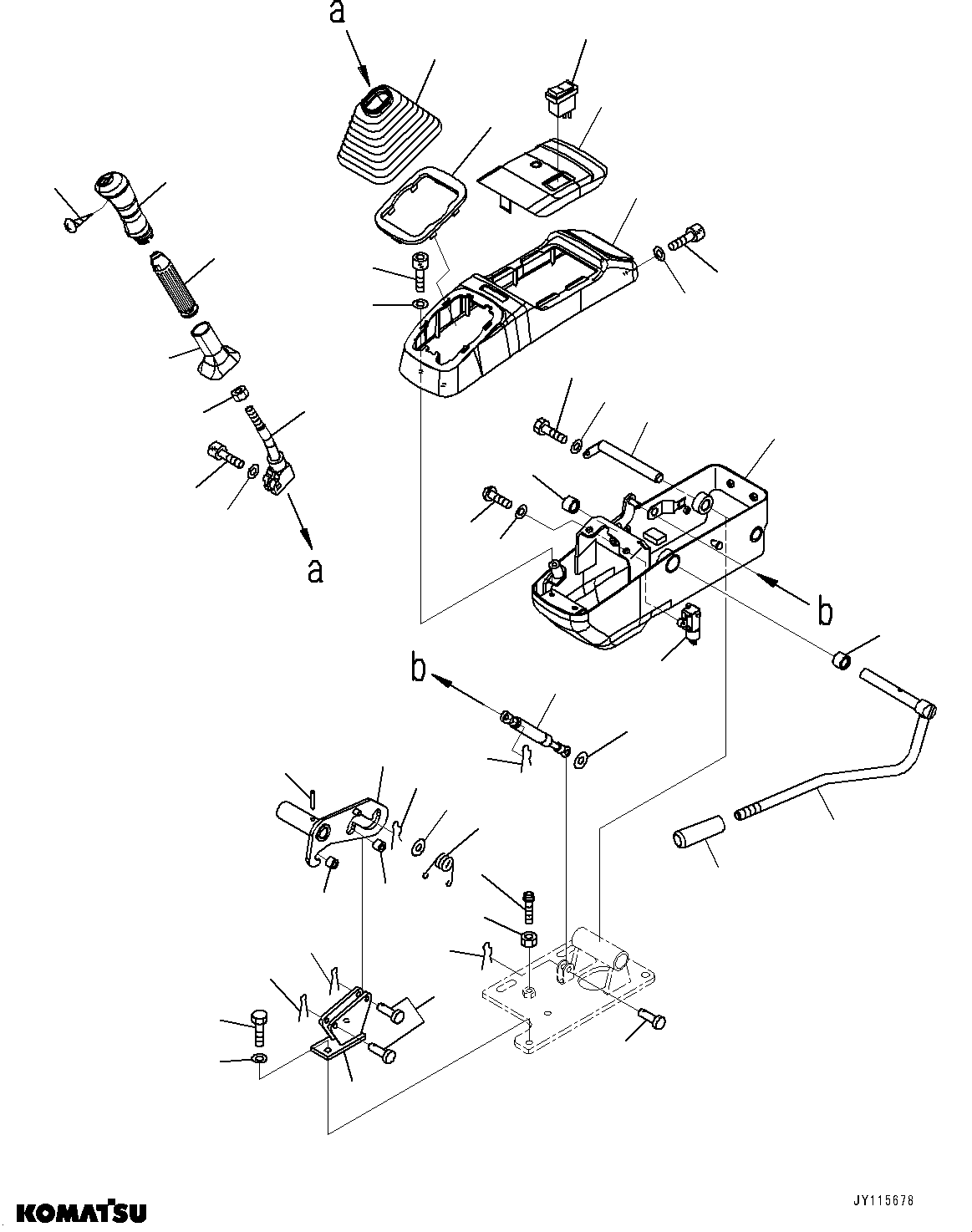 a

a

b

b

KOMATSU

JY115678