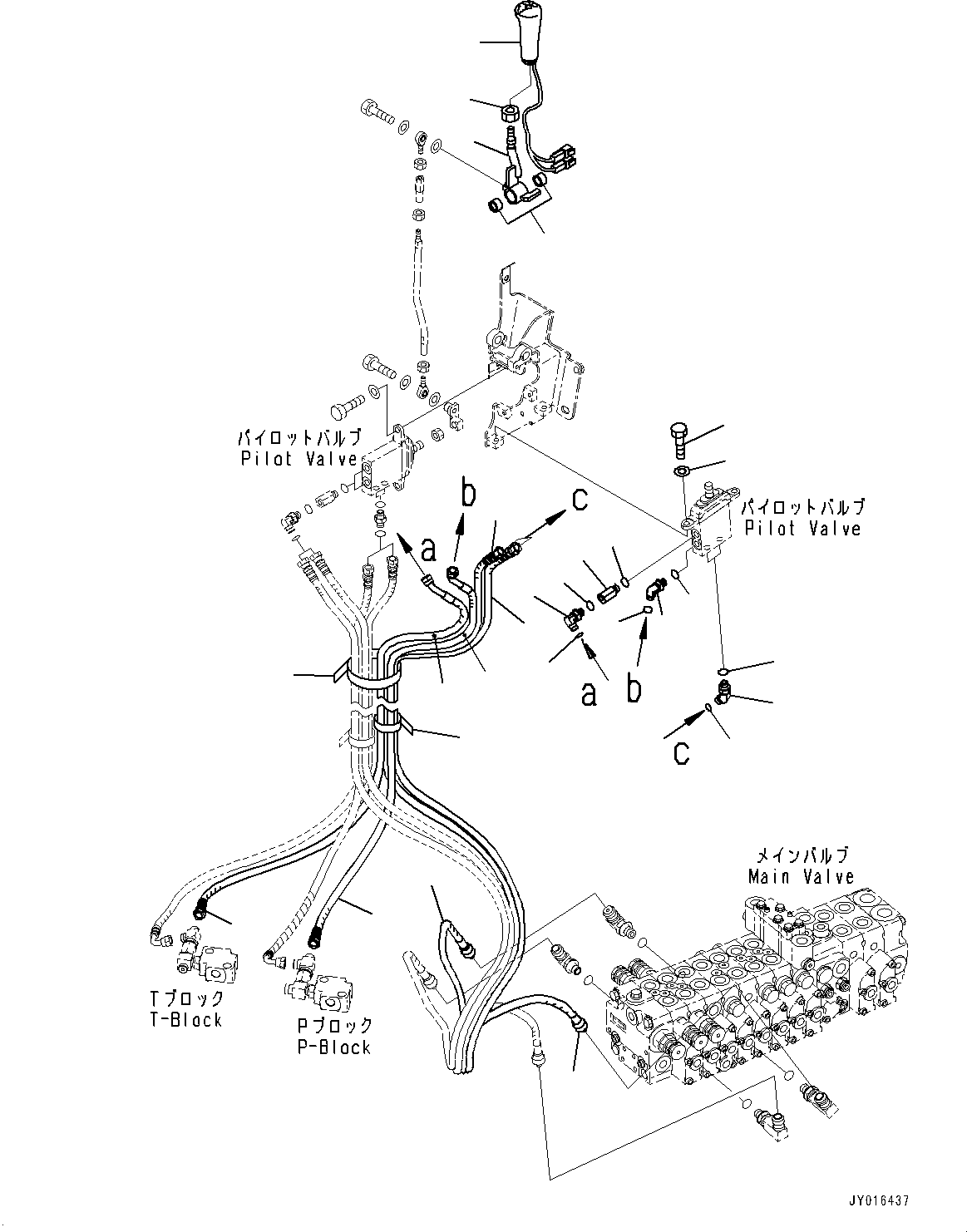 パイロットバルブ
Pilot Valve

b

c

a

パイロットバルブ
Pilot Valve

a

b

c

メインバルブ
Main Valve

Tブロック
T-Block

Pブロック
P-Block

JY016437