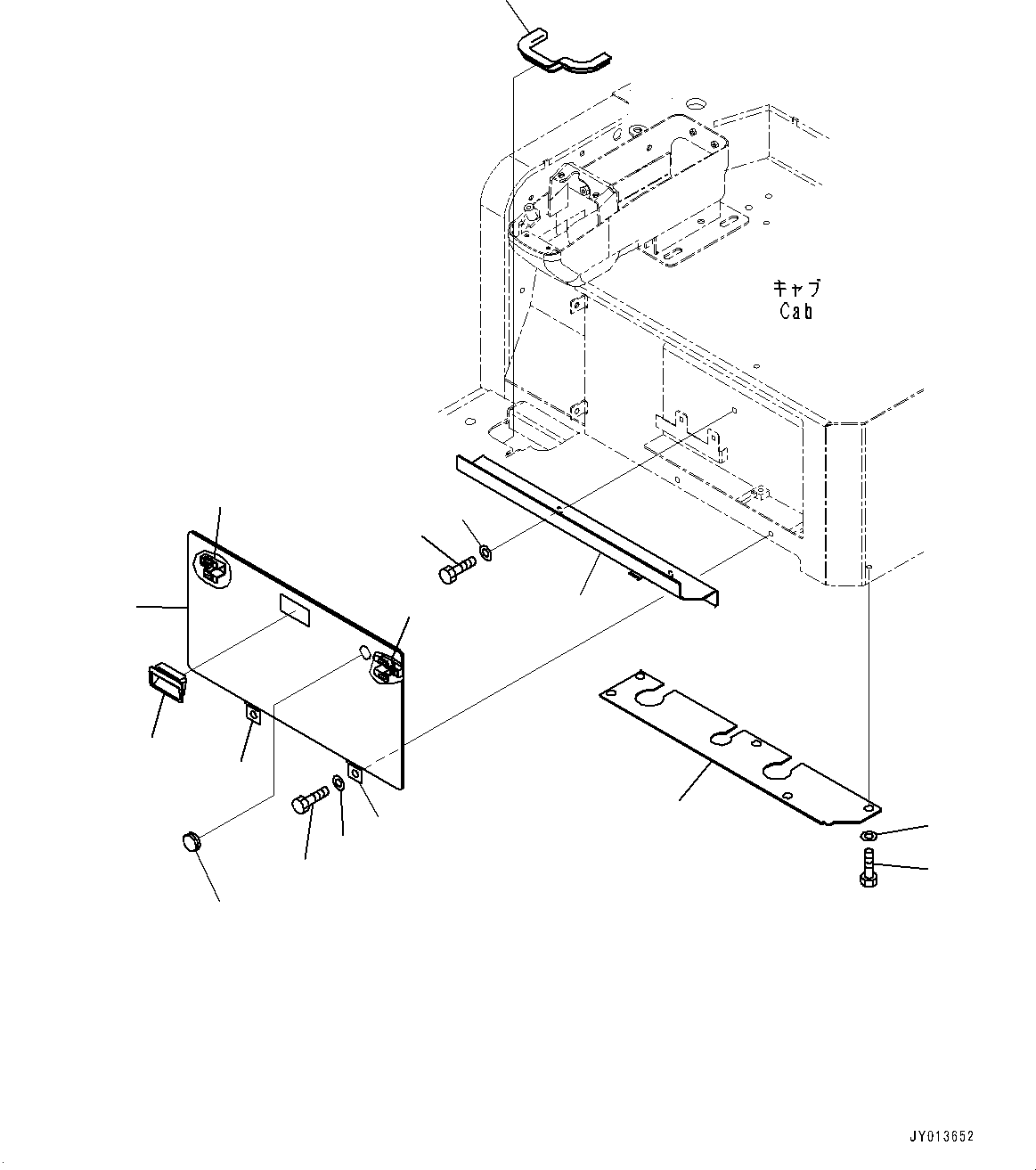 キャブ
Cab

JY013652