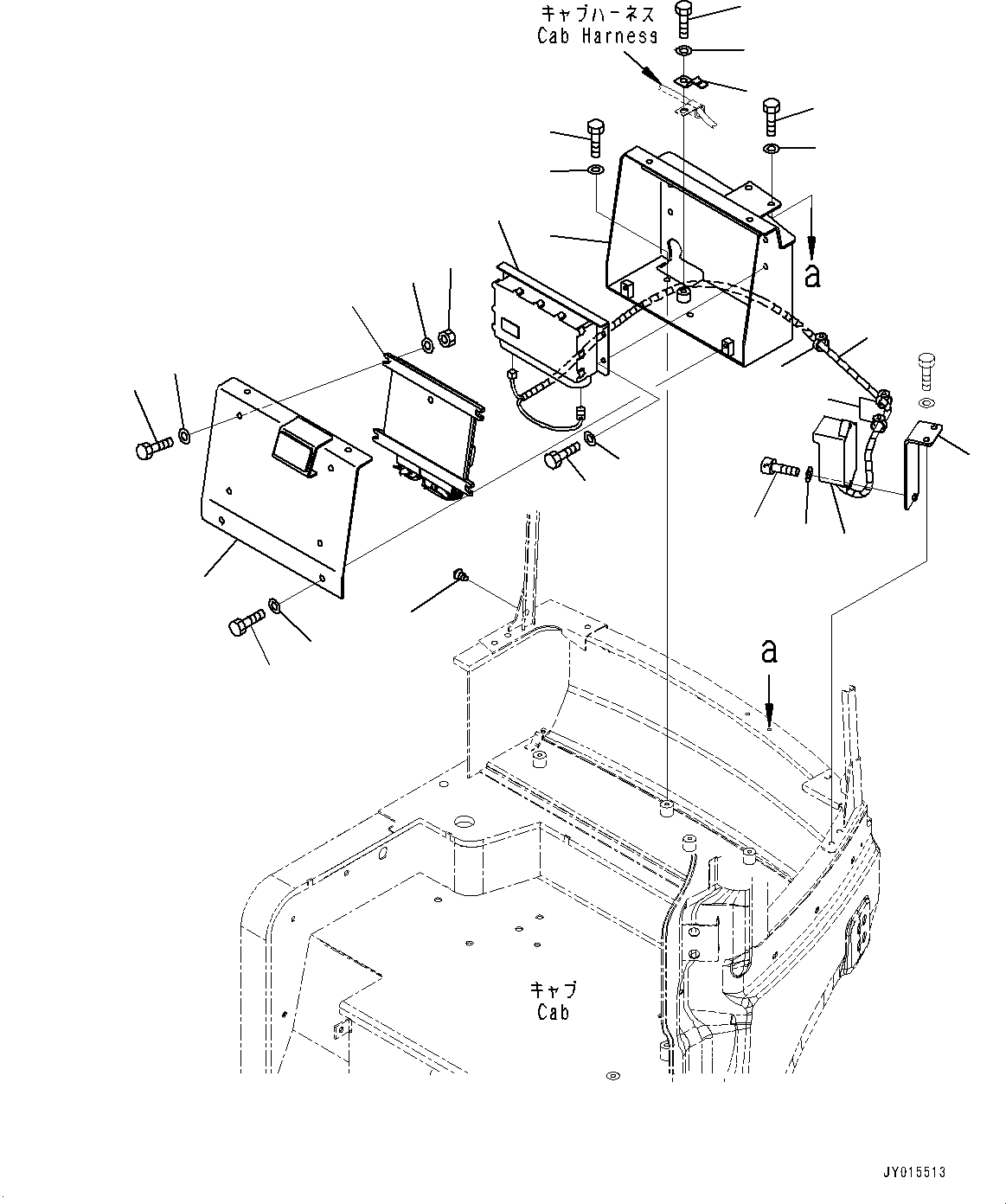 キャブハーネス
Cab Harness

a

a

キャブ
Cab

JY015513