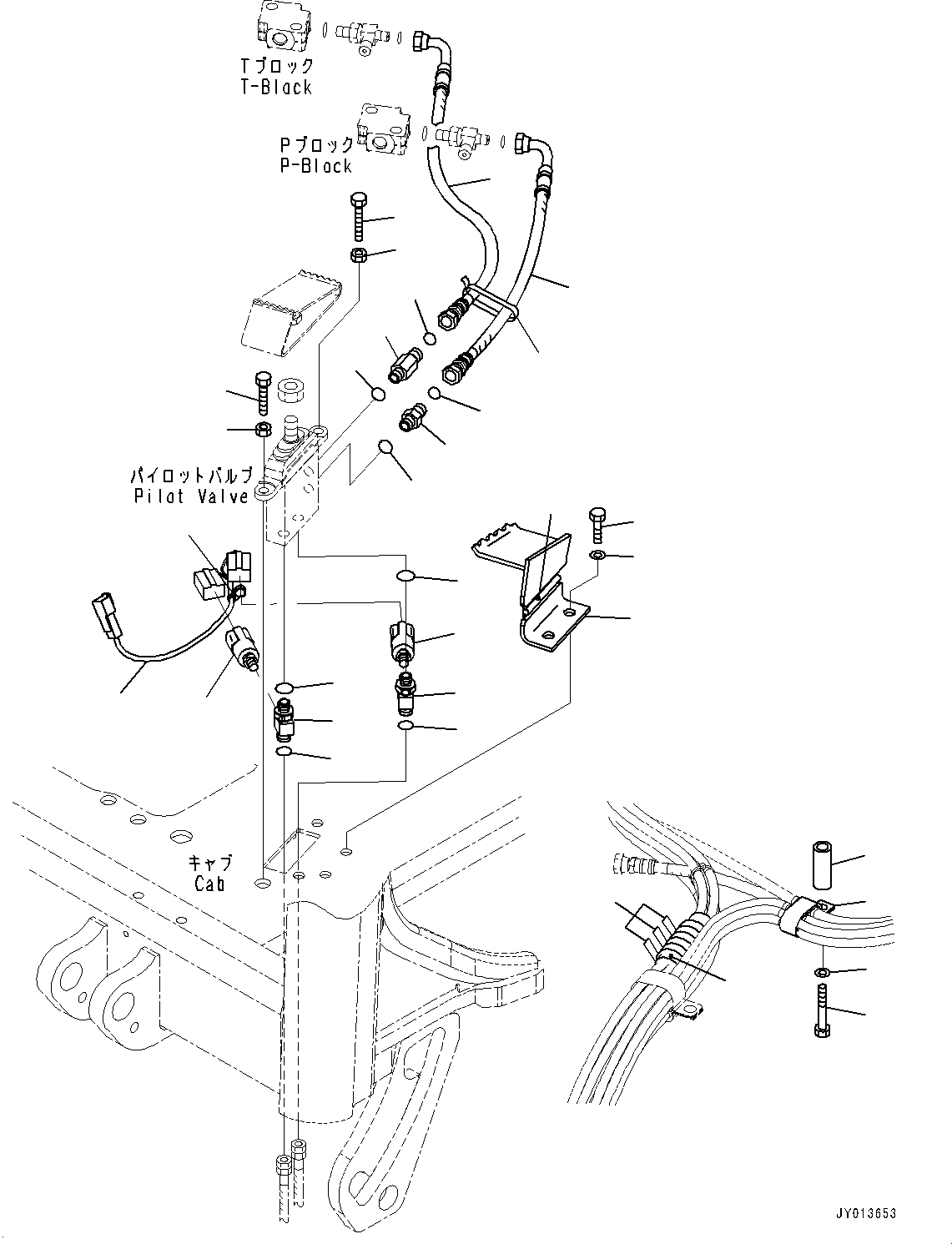 Tブロック
T-Block

Pブロック
P-Block

パイロットバルブ
Pilot Valve

キャブ
Cab

JY013653