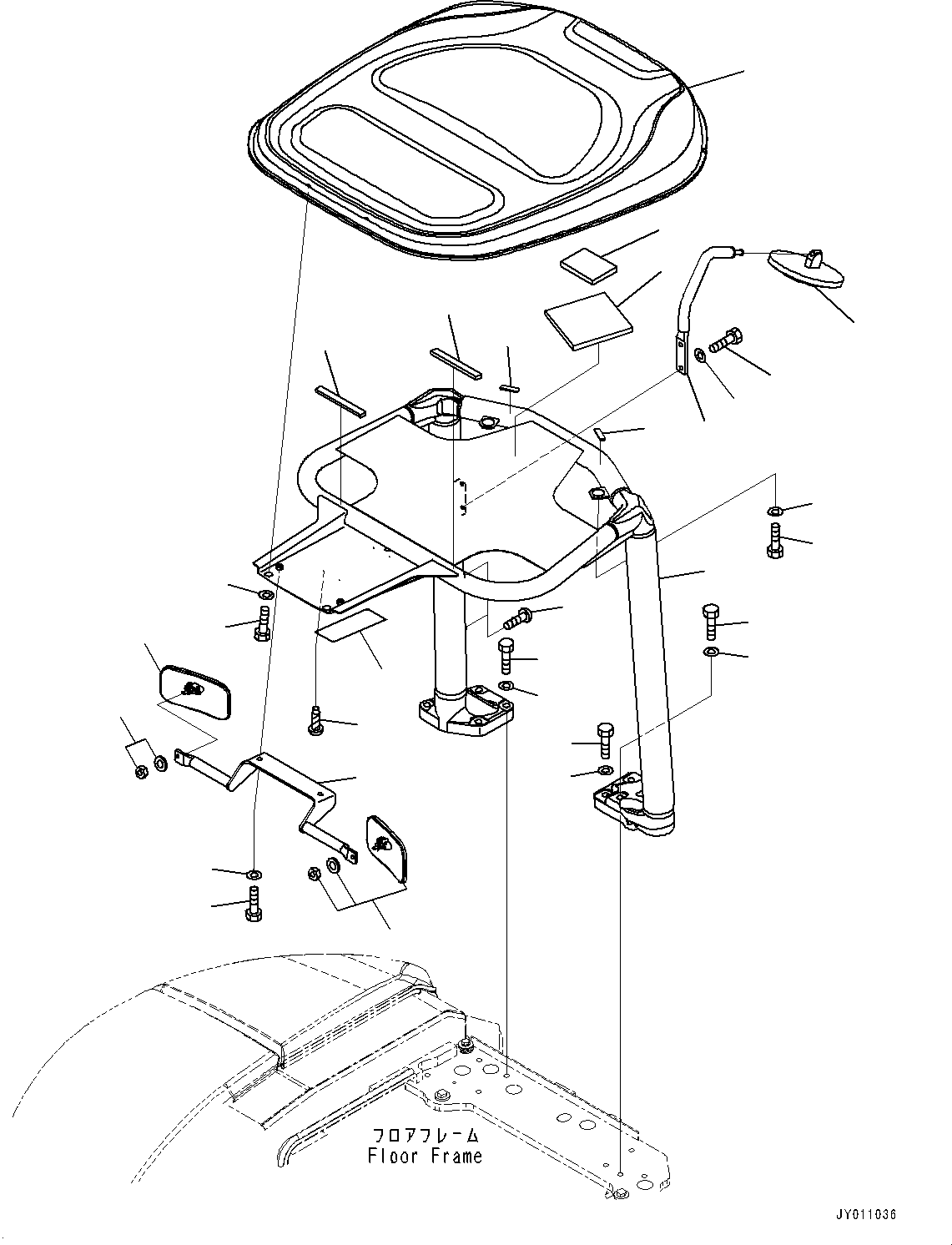 フロアフレーム
Floor Frame

JY011036