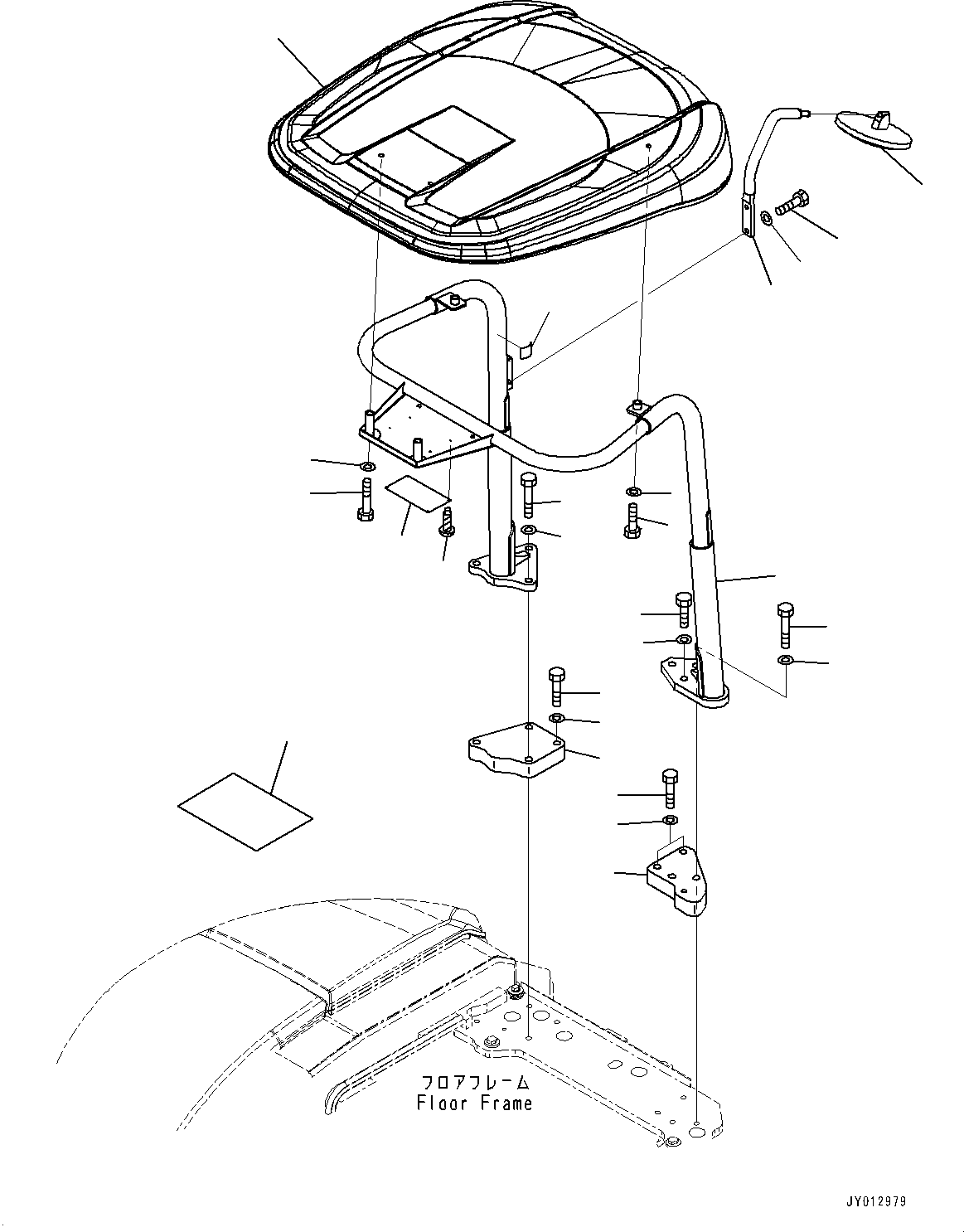 フロアフレーム
Floor Frame

JY012979