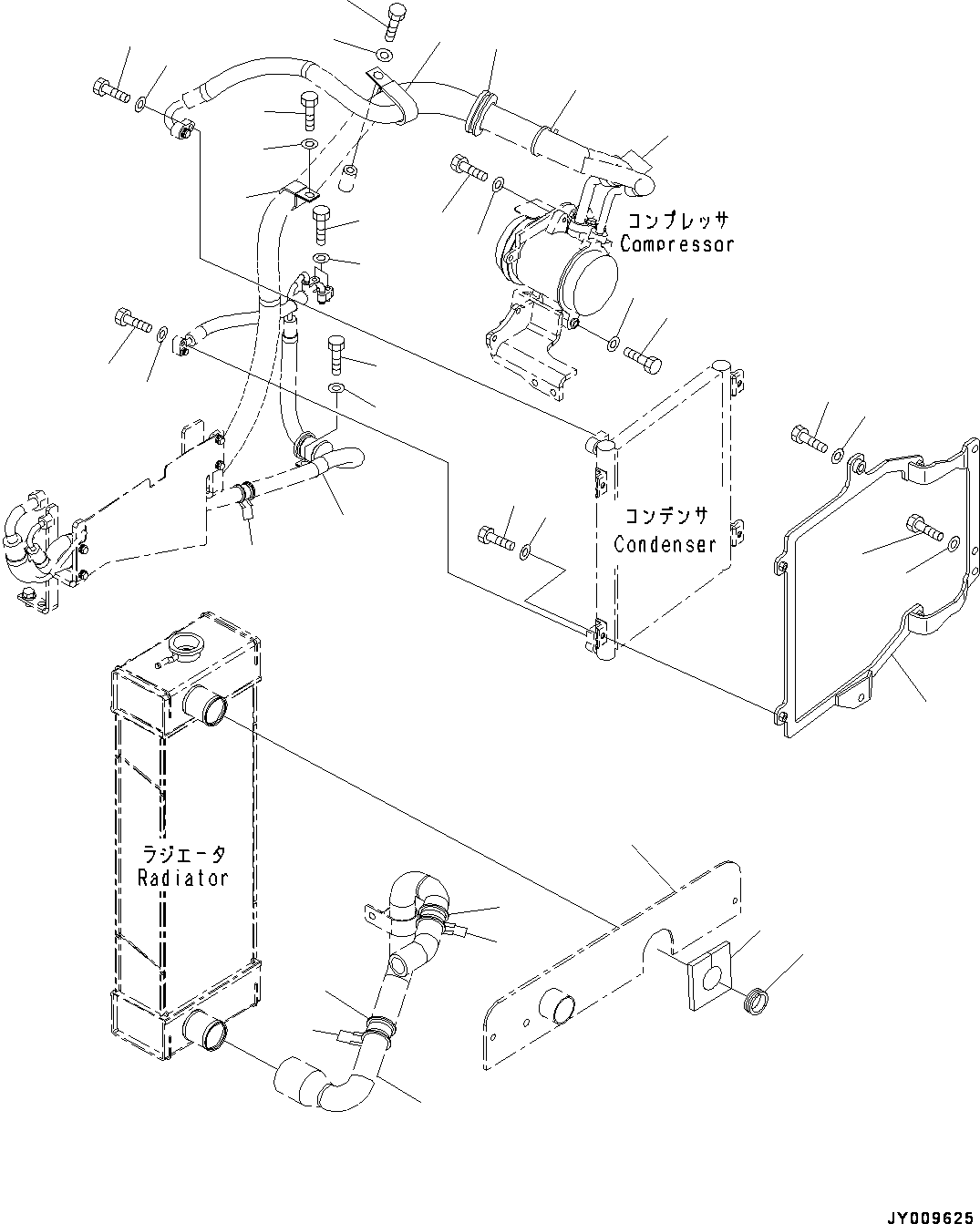 コンプレッサ
Compressor

コンデンサ
Condenser

ラジエータ
Radiator

JY009625