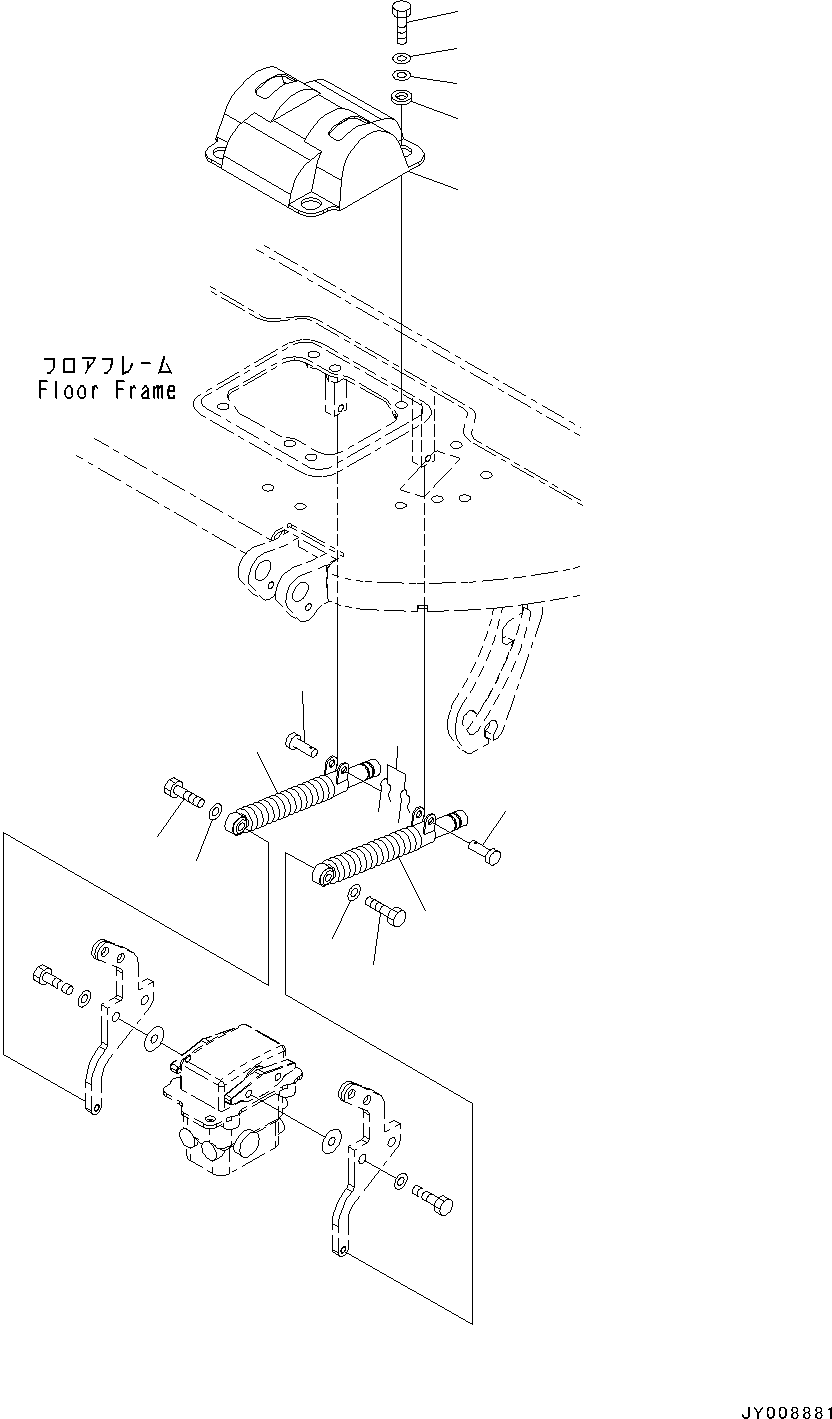 フロアフレーム
Floor Frame

JY008881