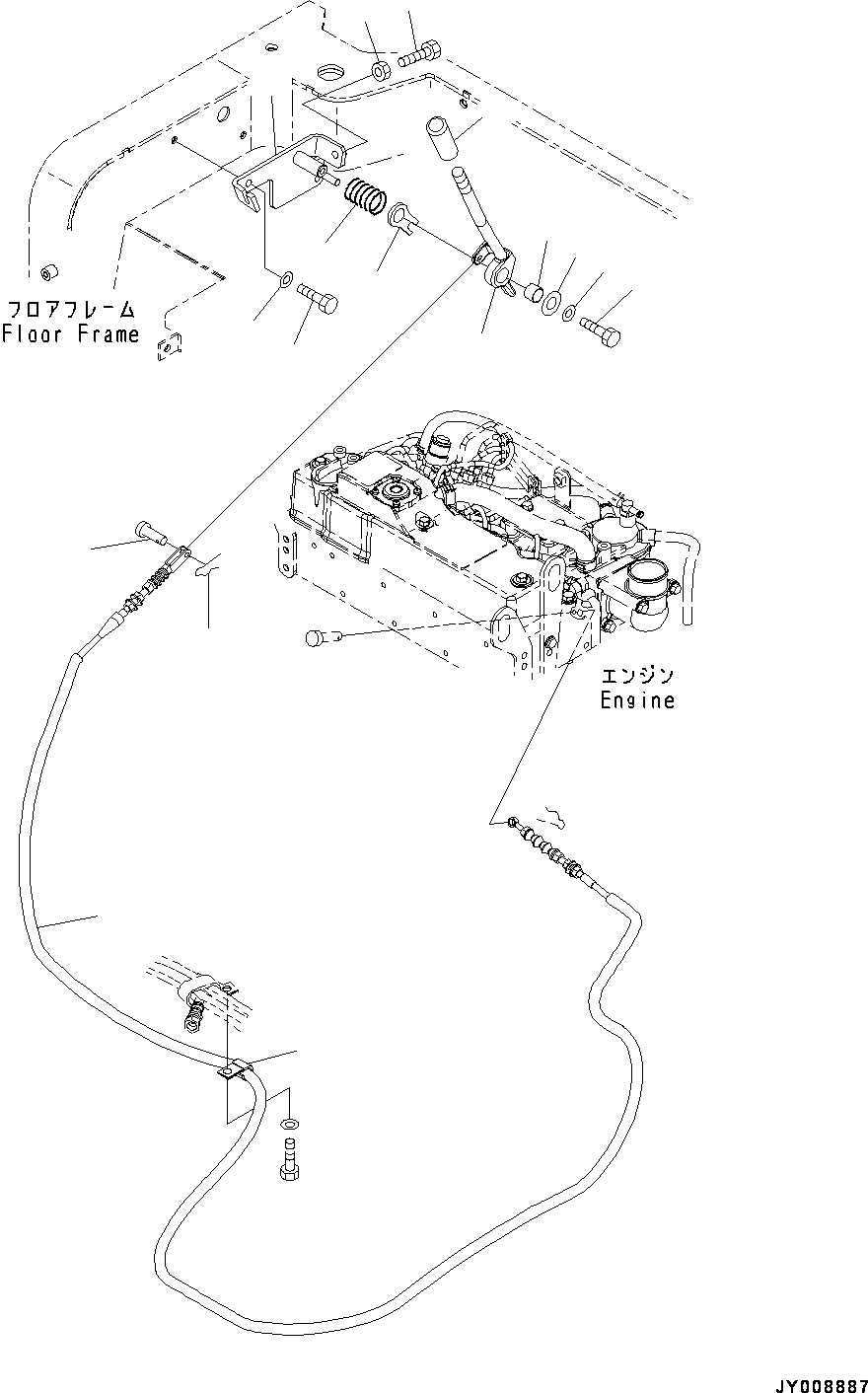 フロアフレーム
Floor Frame

エンジン
Engine

JY008887