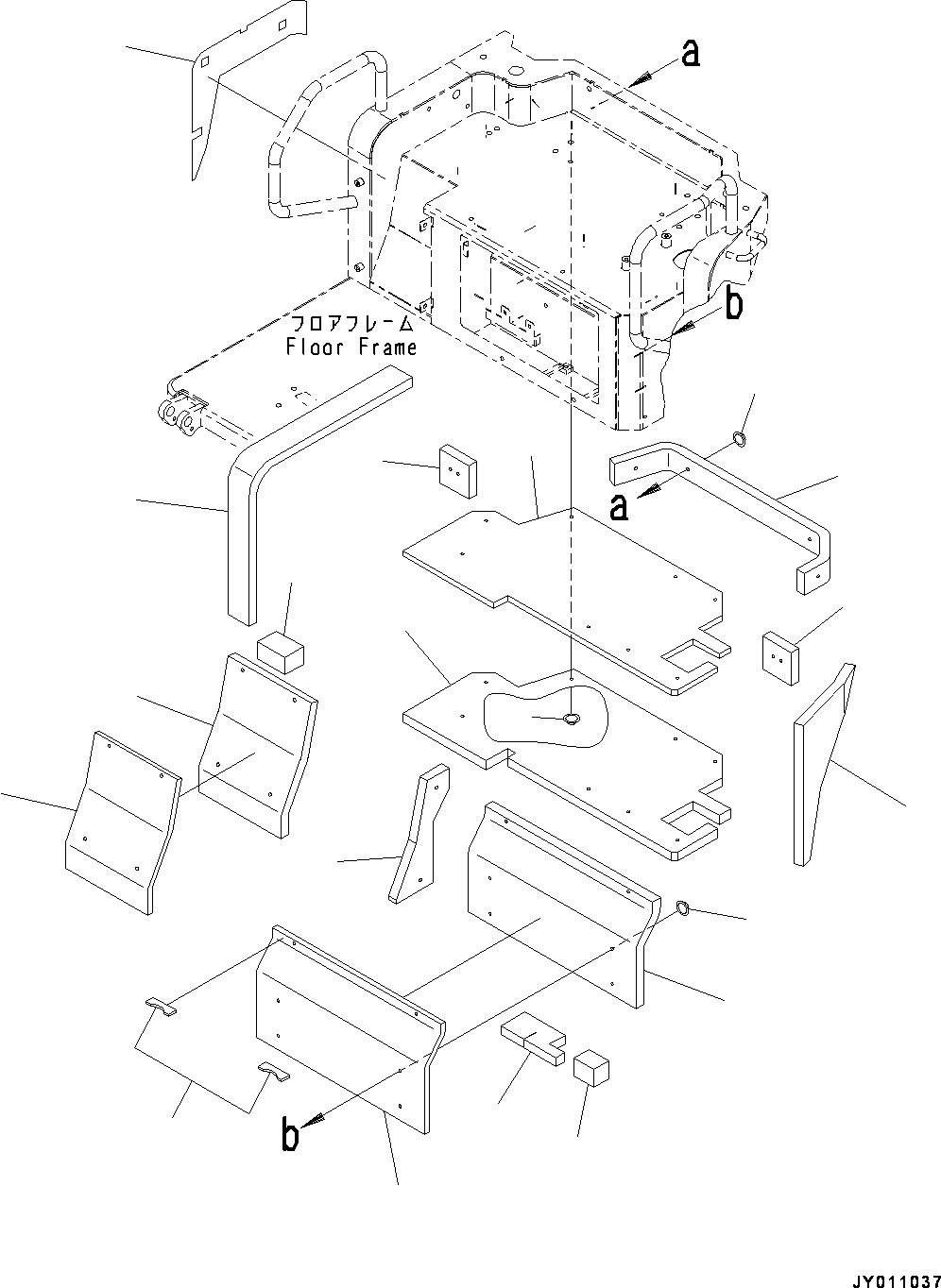 a

b

フロアフレーム
Floor Frame

a

b

JY011037