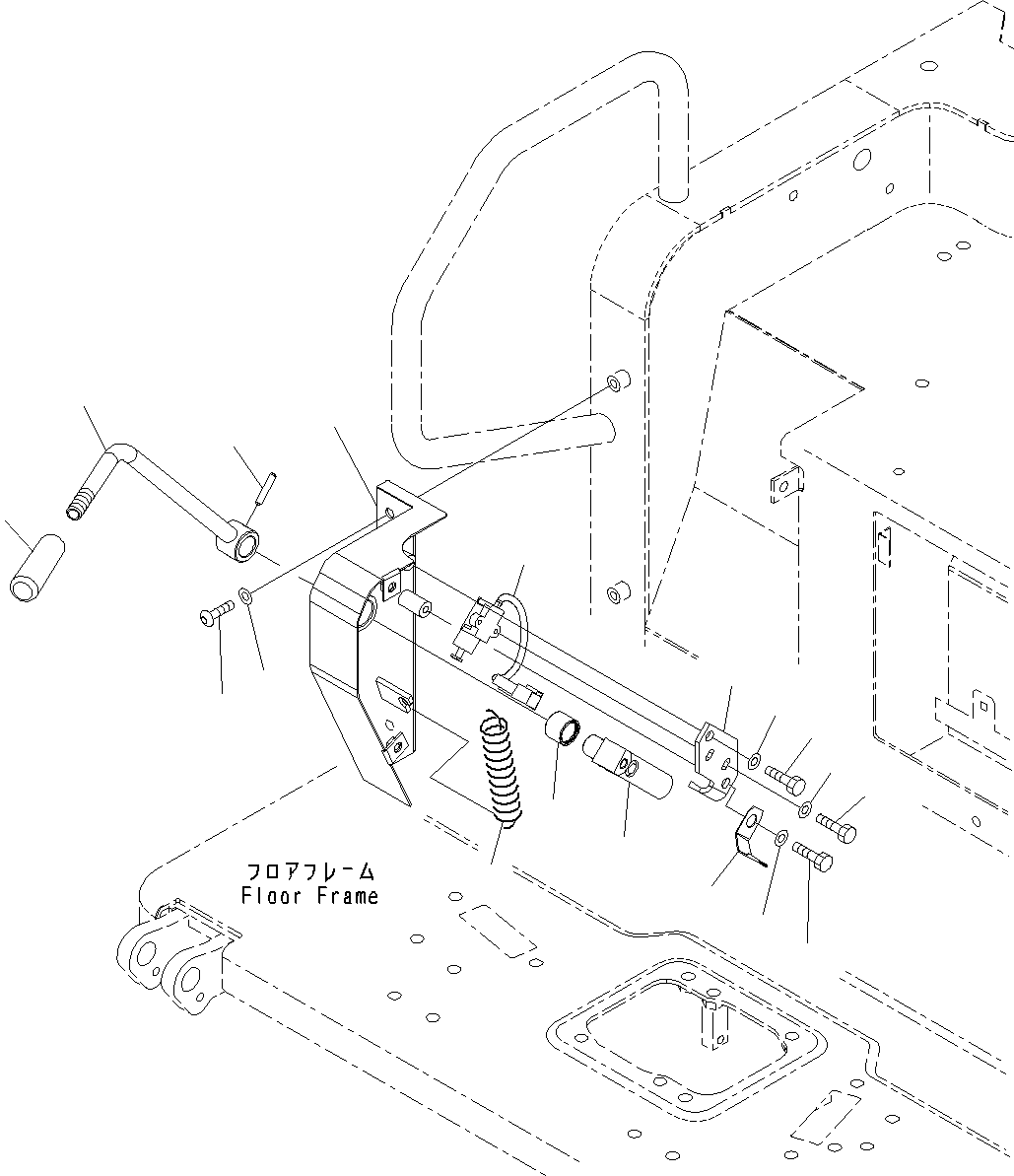 フロアフレーム
Floor Frame