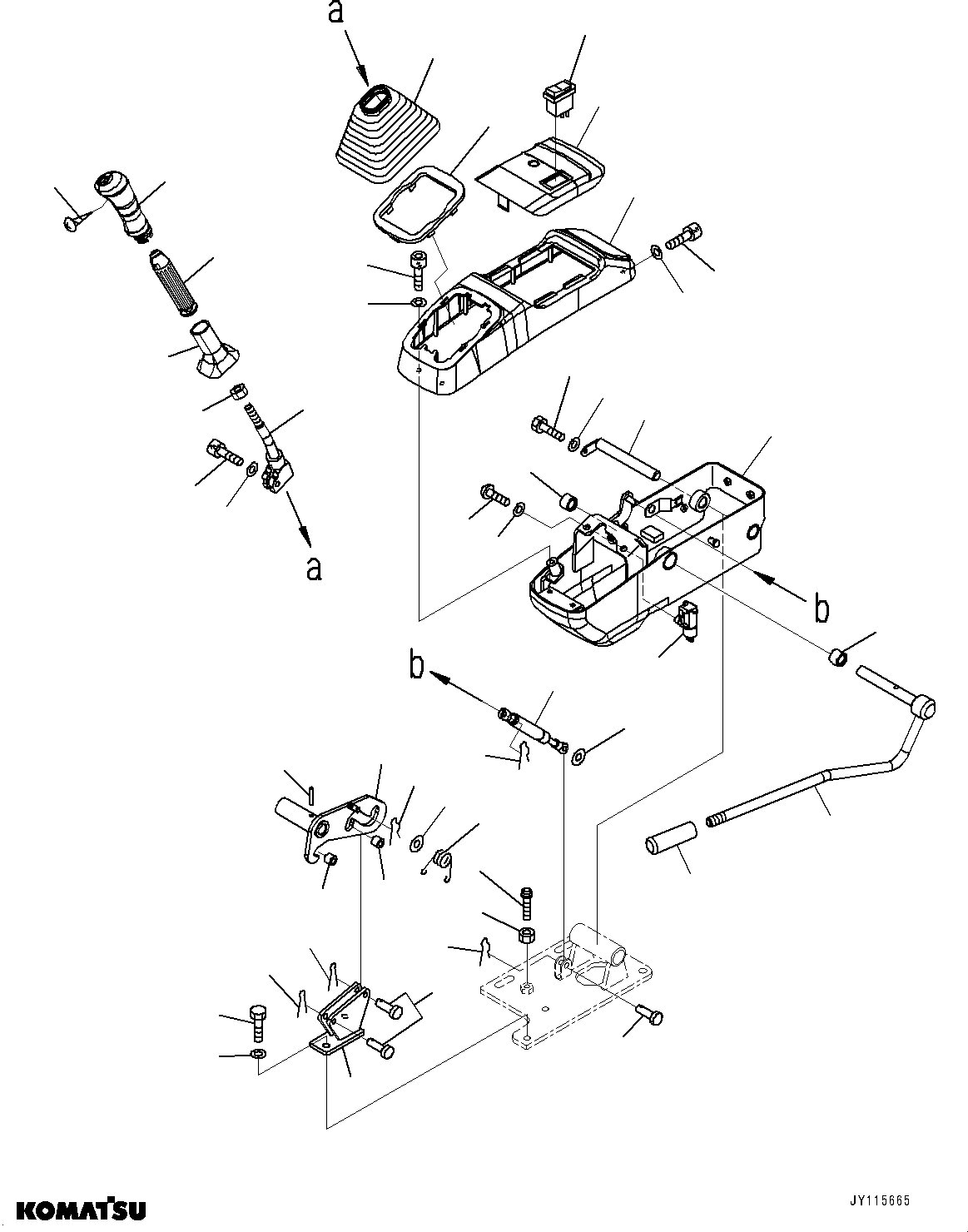 a

a

b

b

KOMATSU

JY115665