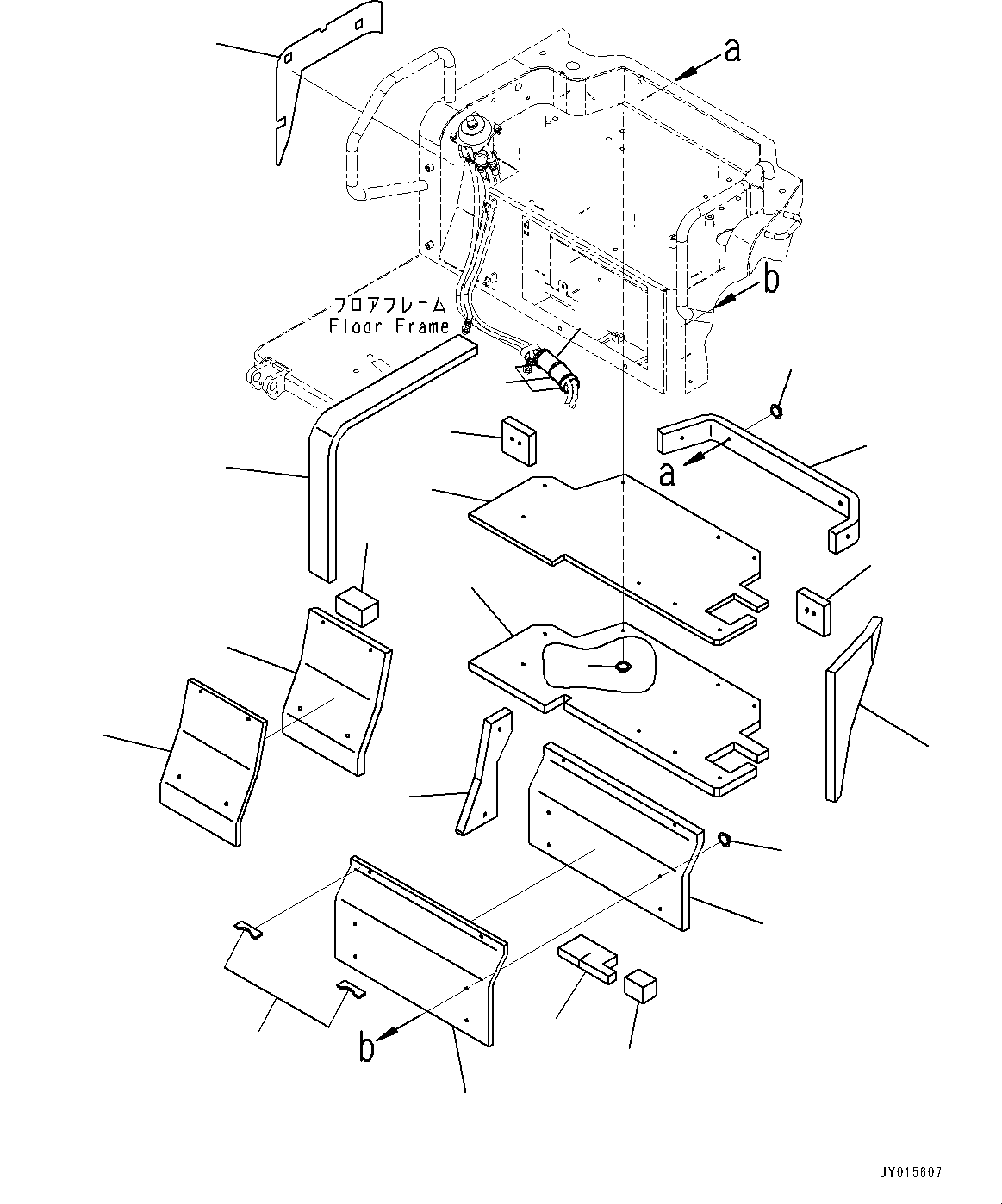 a

b

フロアフレーム
Floor Frame

a

b

JY015607