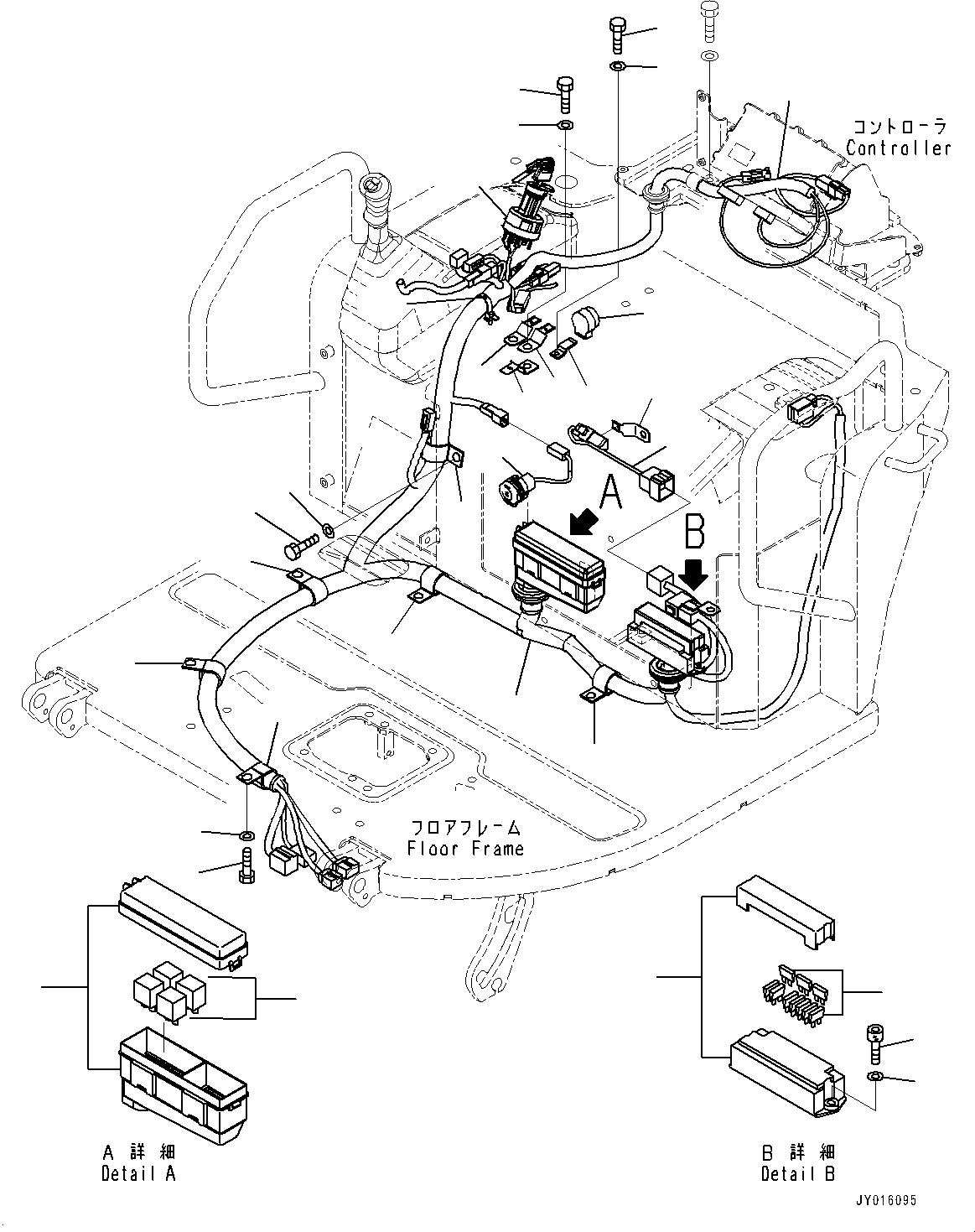 コントローラ
Controller

A

B

フロアフレーム
Floor Frame

A 詳細
Detail A

B 詳細
Detail B

JY016095