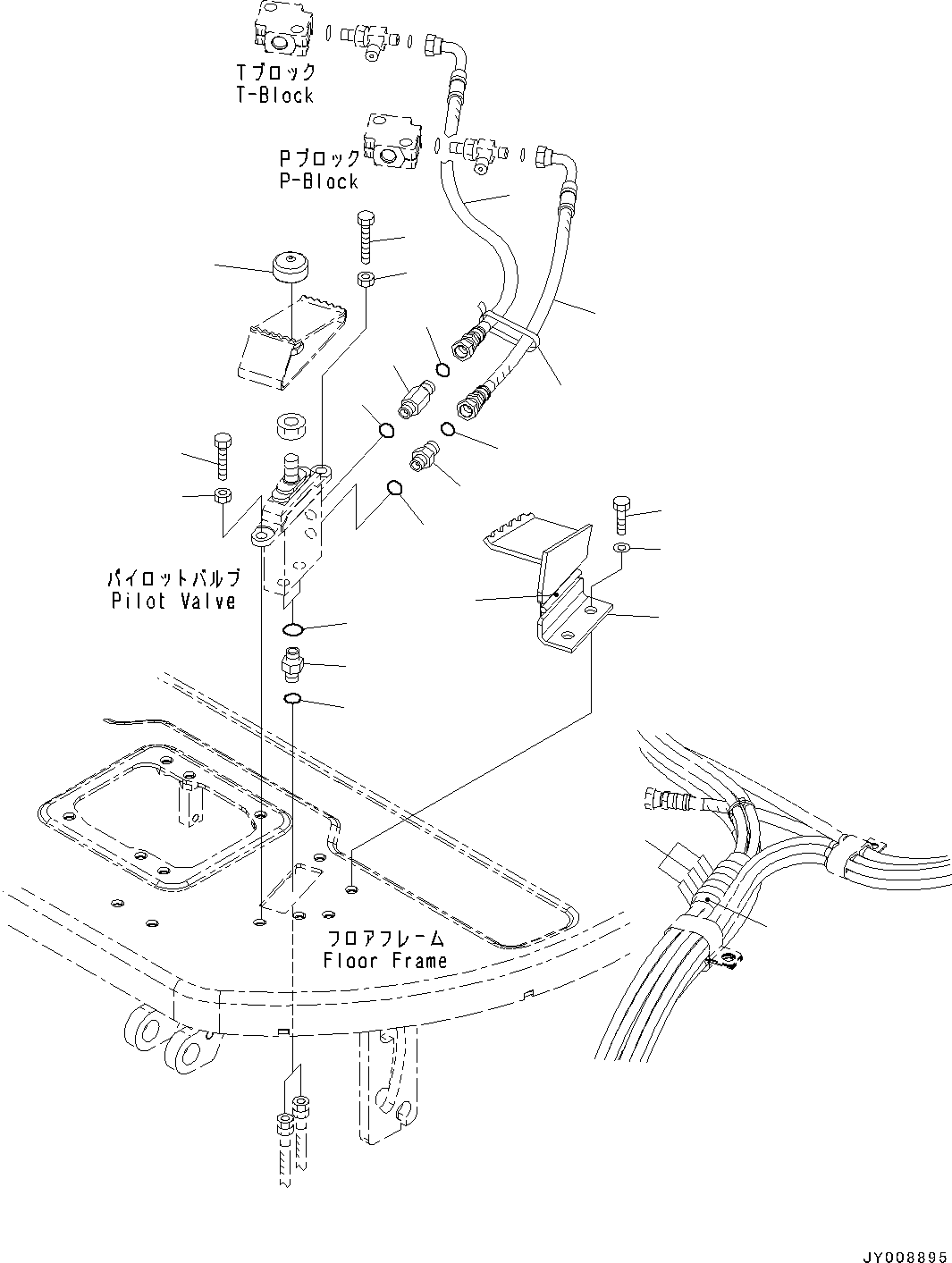 Tブロック
T-Block

Pブロック
P-Block

パイロットバルブ
Pilot Valve

フロアフレーム
Floor Frame

JY008895