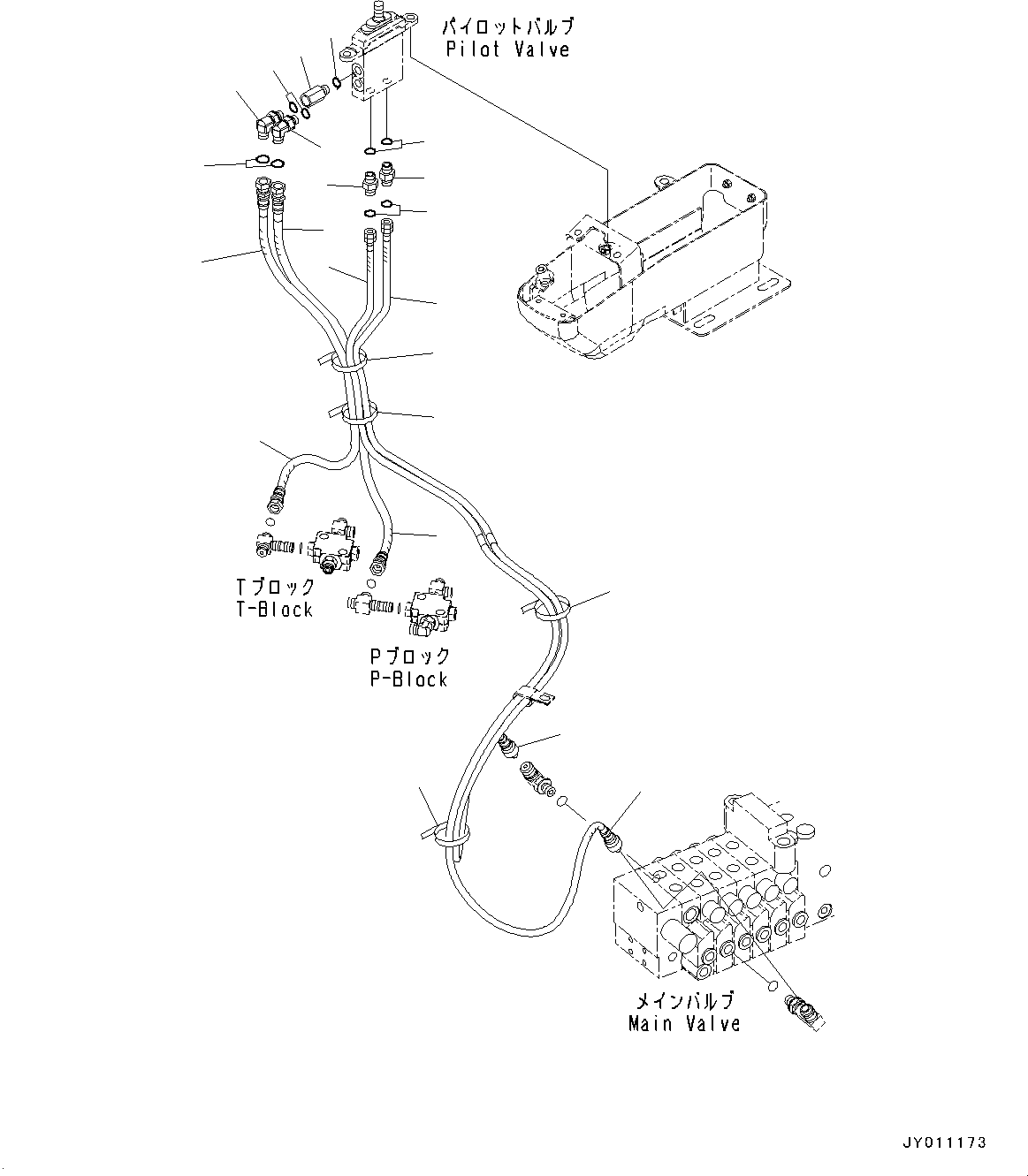 パイロットバルブ
Pilot Valve

Tブロック
T-Block

Pブロック
P-Block

メインバルブ
Main Valve

JY011173