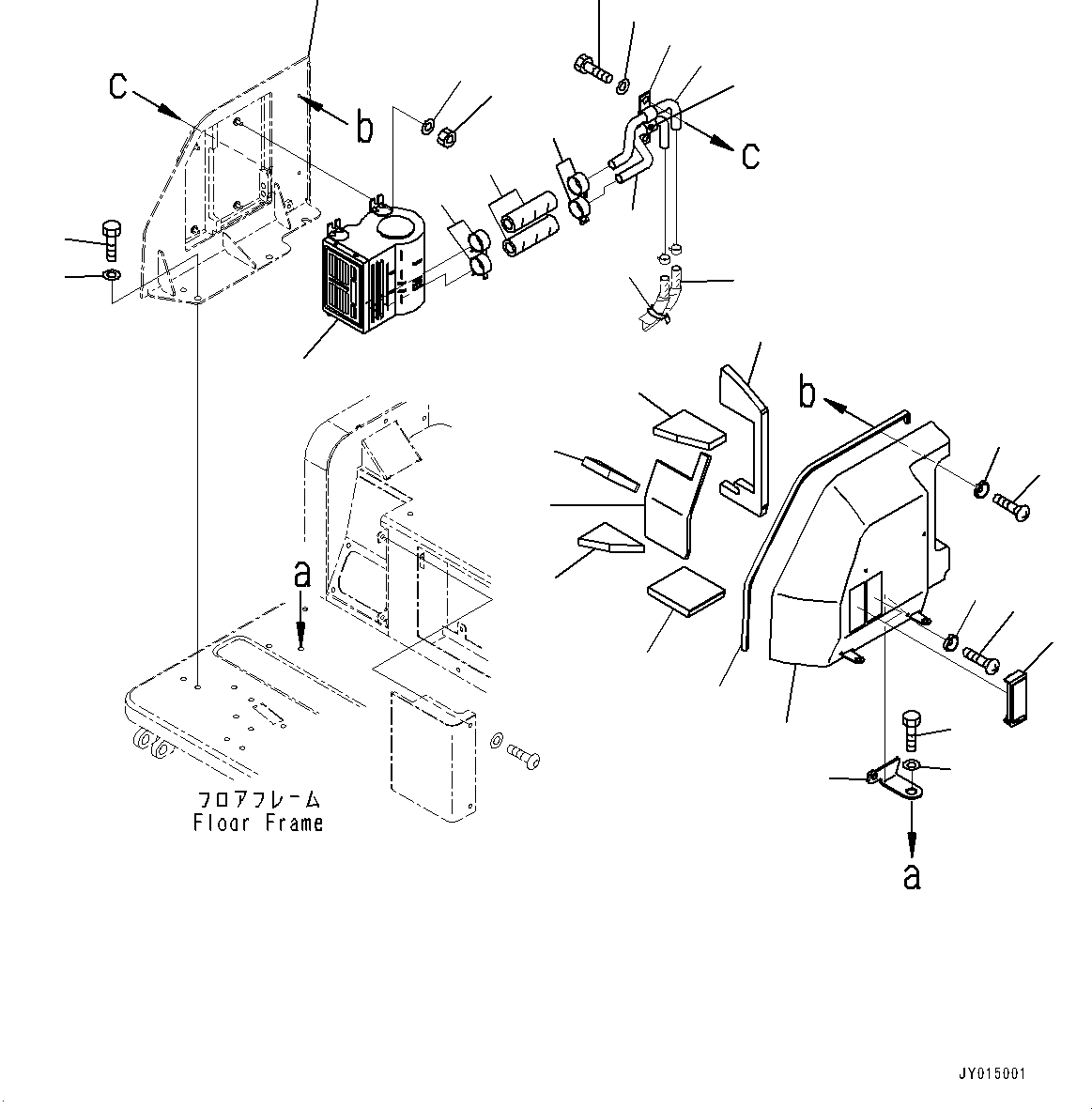 c
b
c
b
a
フロアフレーム
Floor Frame
a
JY015001