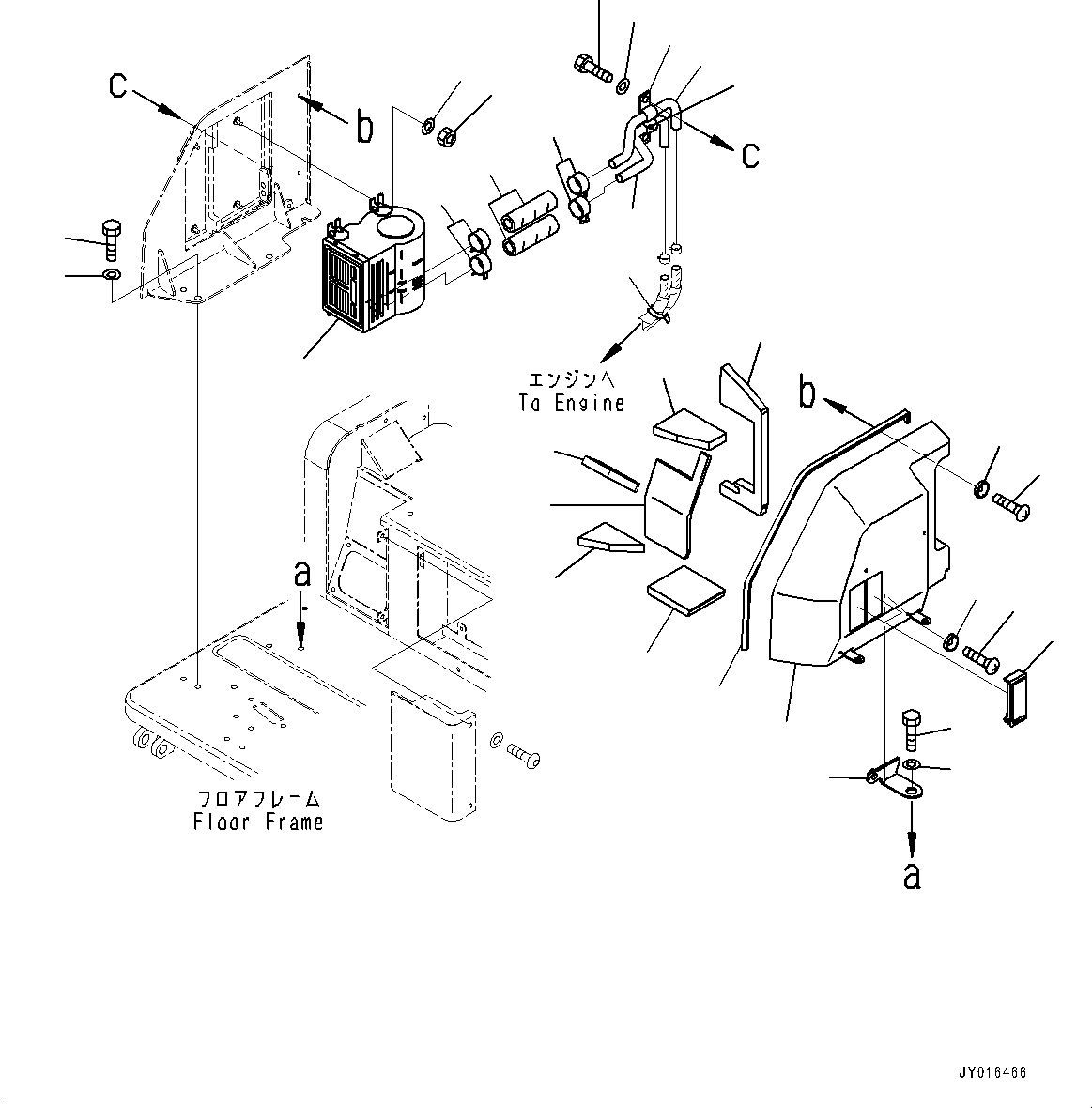 c

b

c

エンジンへ
To Engine

b

a

フロアフレーム
Floor Frame

a

JY016466