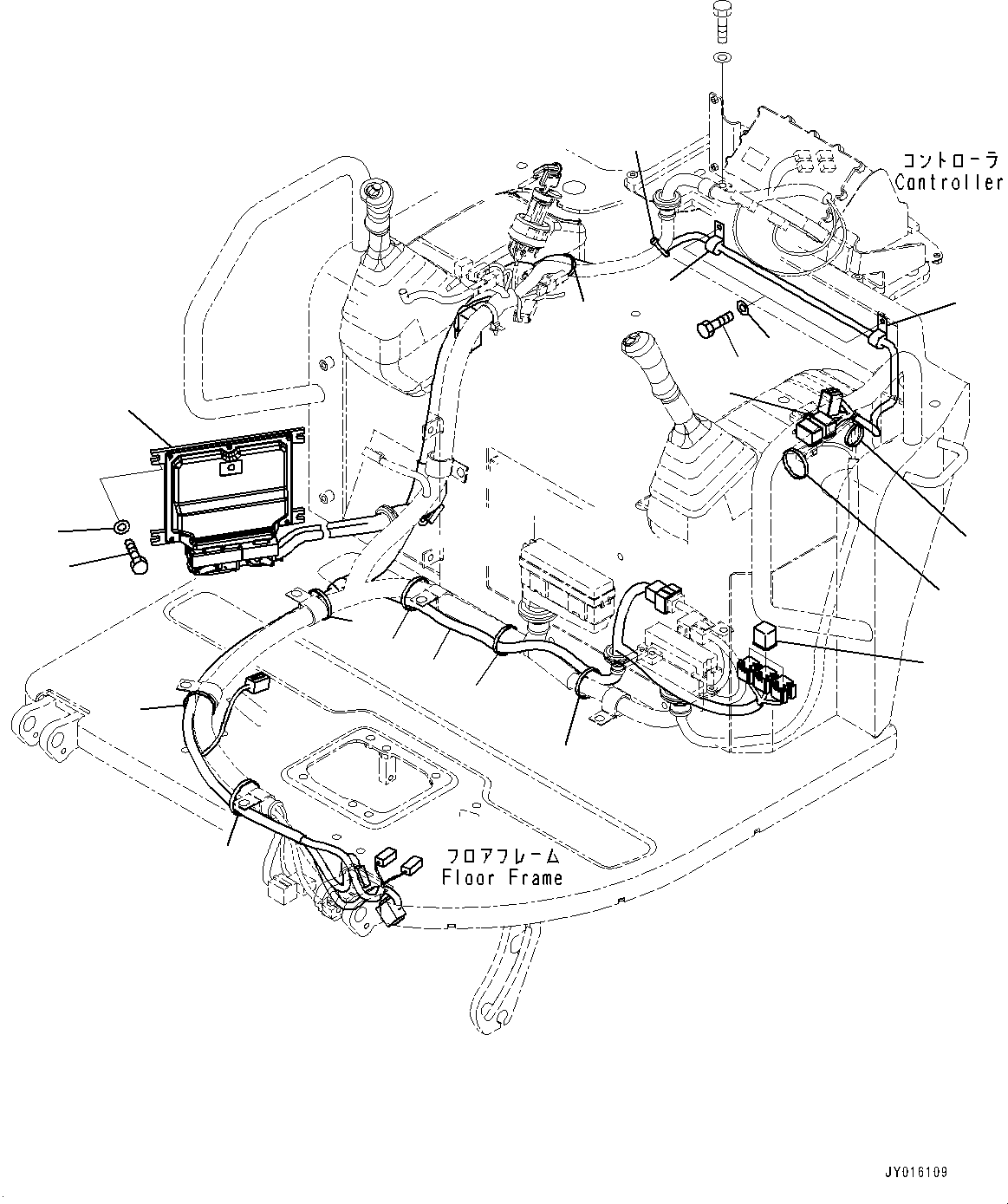 コントローラ
Controller

フロアフレーム
Floor Frame

JY016109