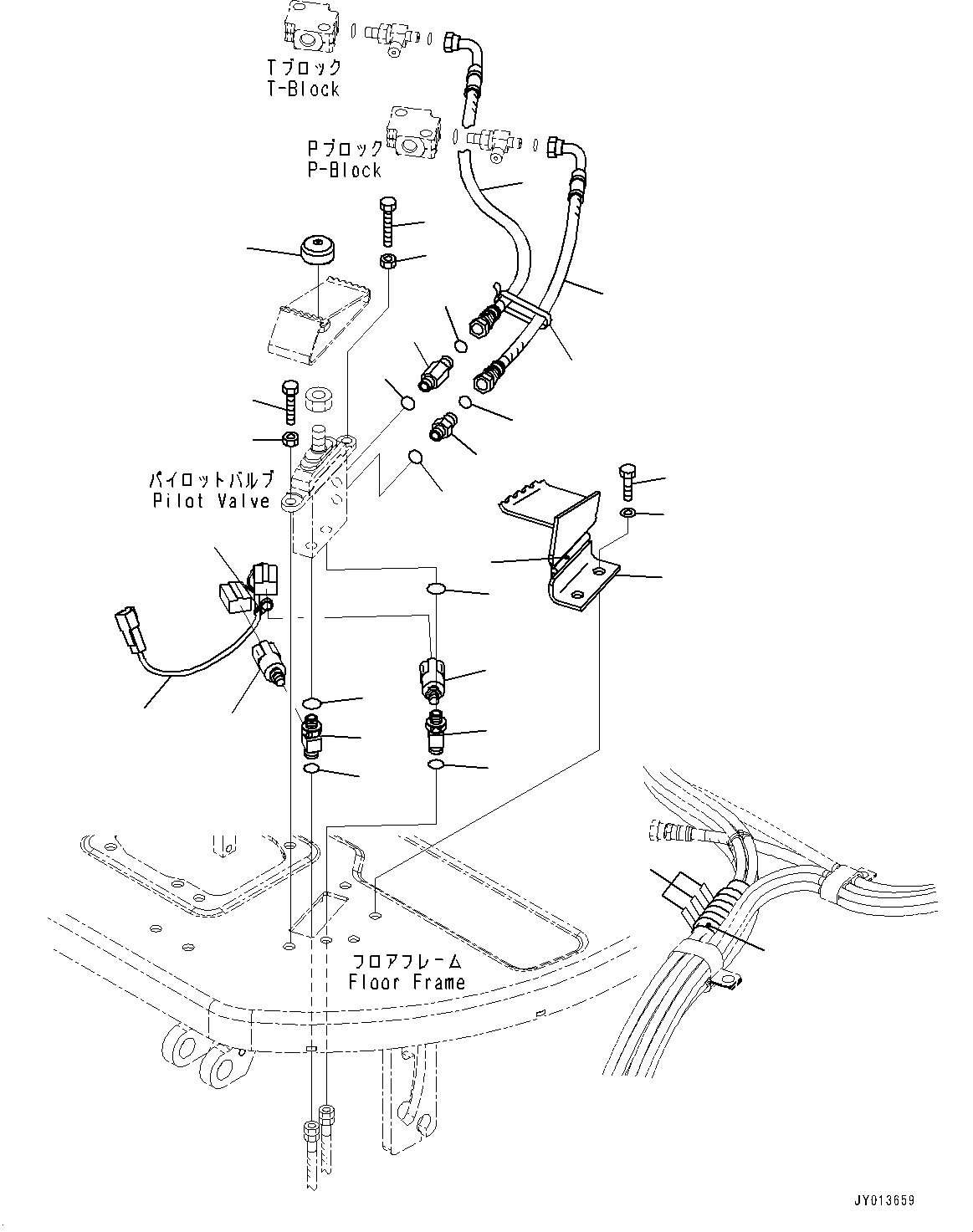 Tブロック
T-Block

Pブロック
P-Block

パイロットバルブ
Pilot Valve

フロアフレーム
Floor Frame

JY013659