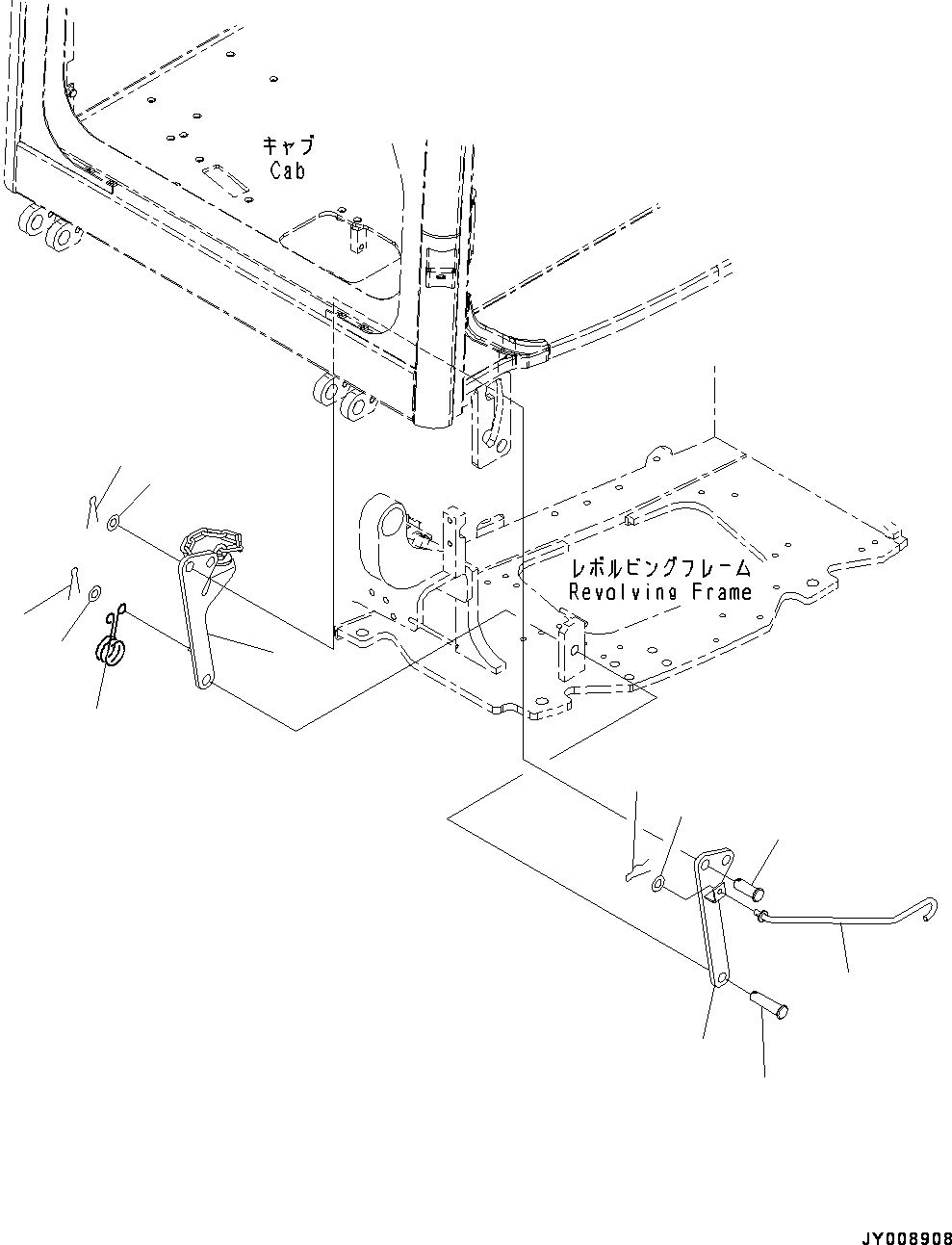 キャブ
Cab

レボルビングフレーム
Revolving Frame

JY008908