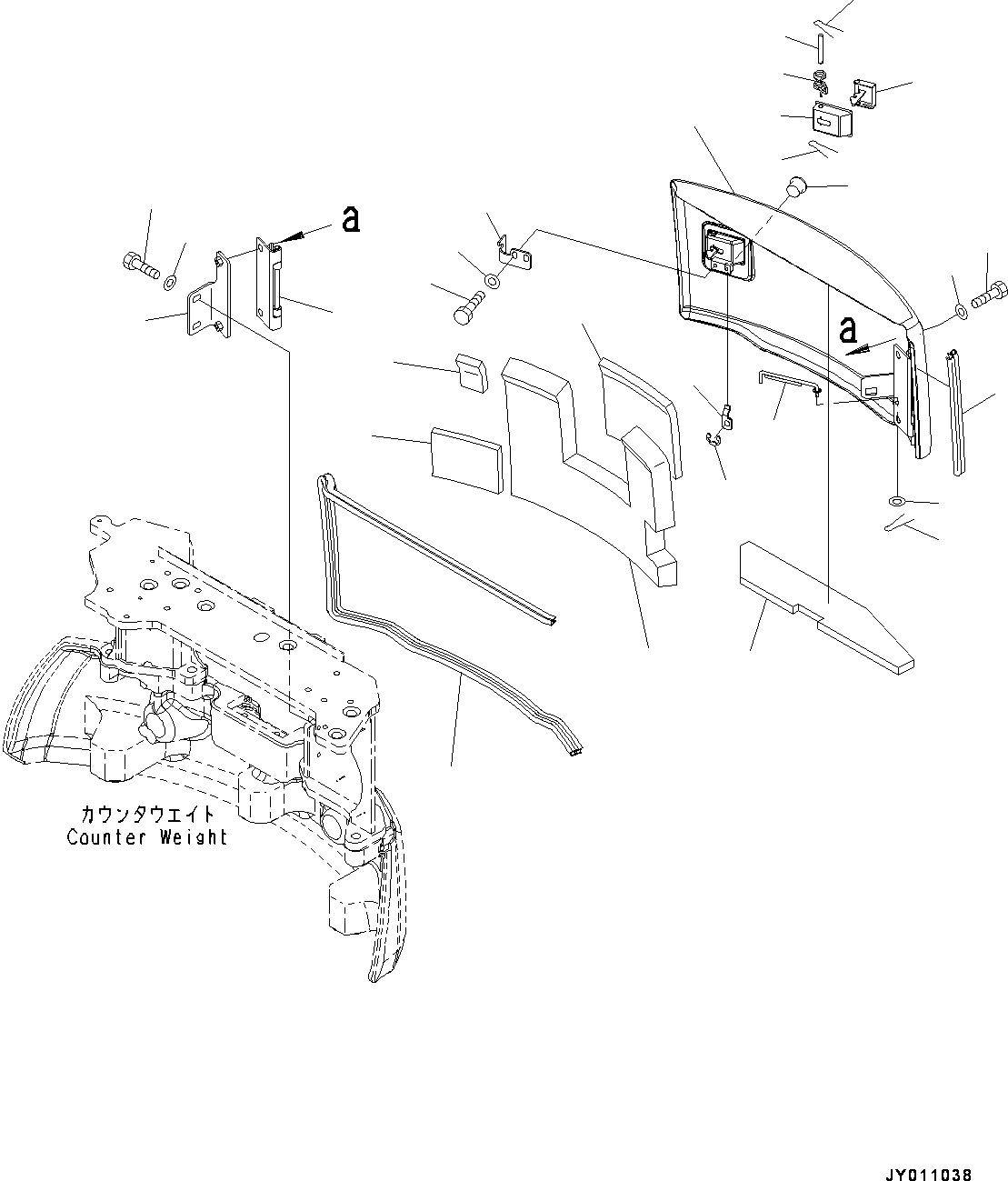 a

a

カウンタウエイト
Counter Weight

JY011038